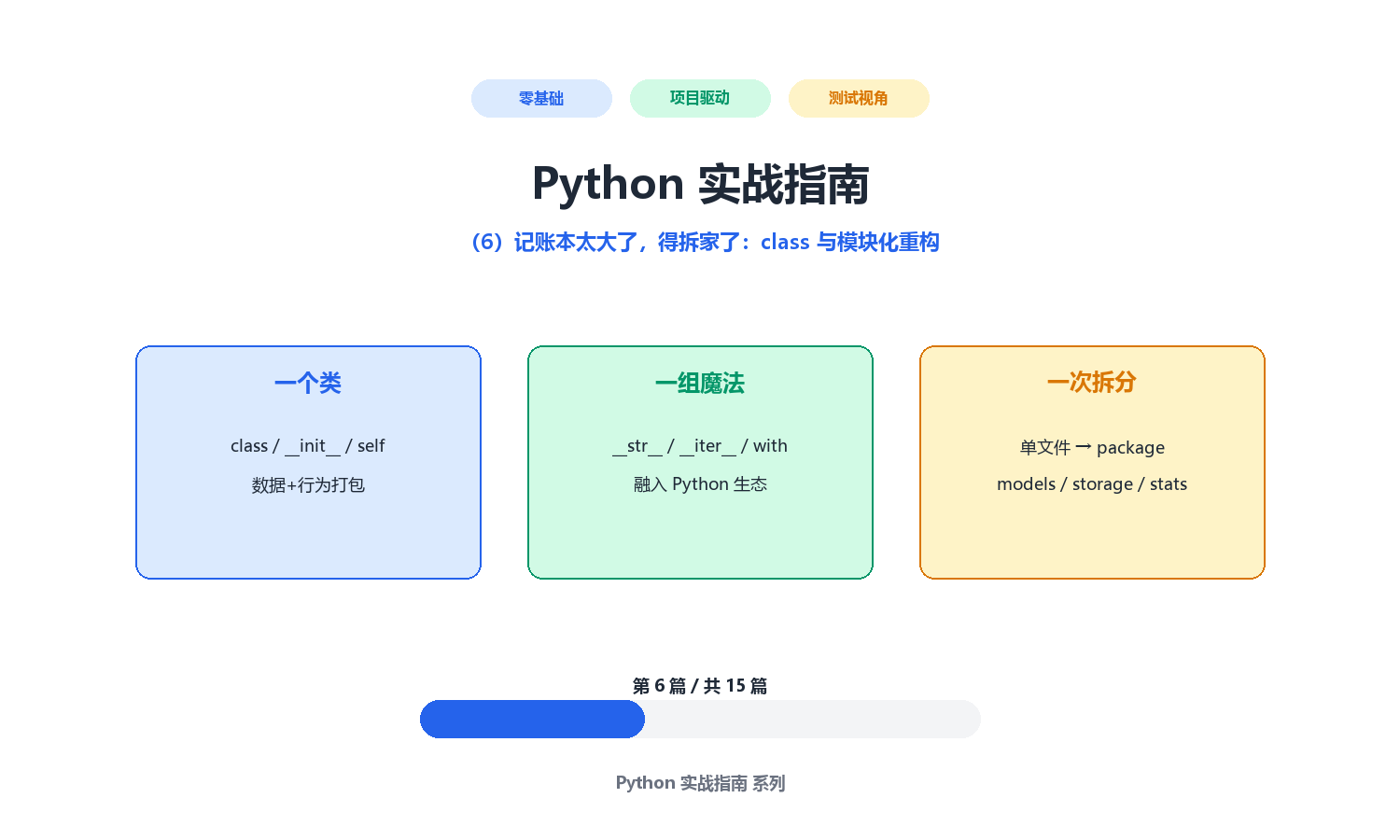 零基础 项目驱动 测试视角

Python 实战指南

（6）记账本太大了，得拆家了：class 与模块化重构

一个类

class / \_\_init\_\_ / self

数据+行为打包

一组魔法

\_\_str\_\_ / \_\_iter\_\_ / with

融入 Python 生态

一次拆分

单文件 → package

models / storage / stats

第 6 篇 / 共 15 篇

Python 实战指南 系列