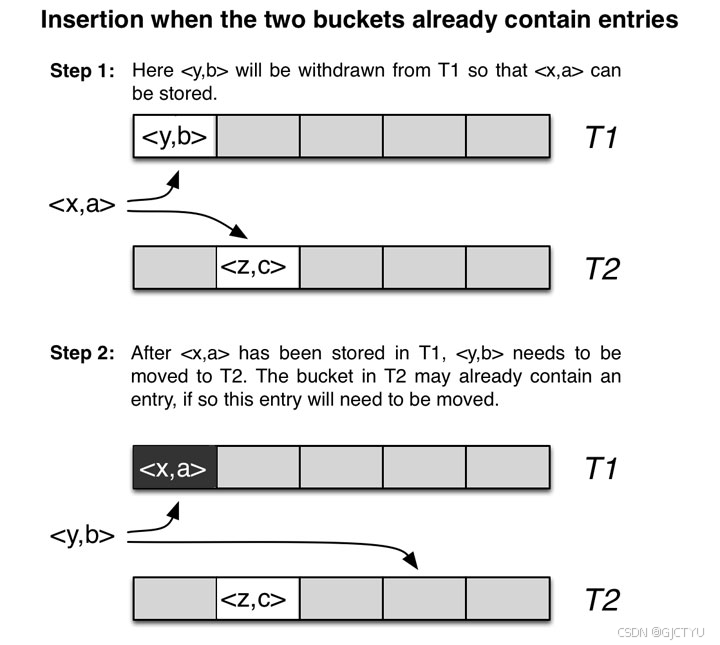 Insertion when the two buckets already contain entries

Step 1: Here <y,b> will be withdrawn from T1 so that <x,a> can be stored.

<y,b>

T1

<x,a>

<z,c>

T2

Step 2: After <x,a> has been stored in T1, <y,b> needs to be moved to T2. The bucket in T2 may already contain an entry, if so this entry will need to be moved.

<x,a>

T1

<y,b>

<z,c>

T2

CSDN @GJCTYU