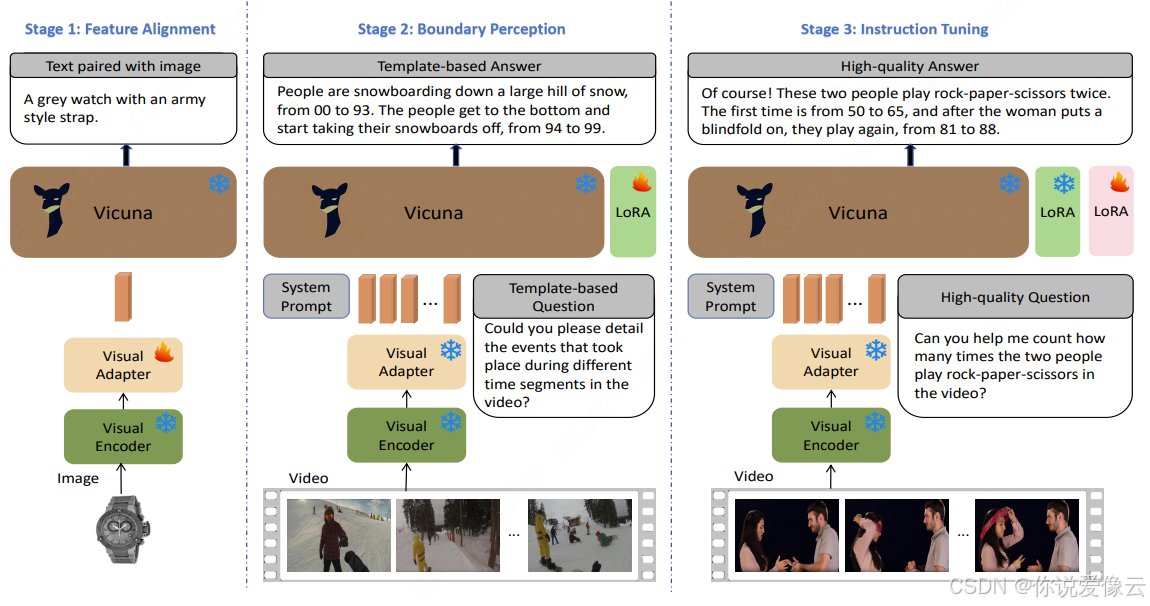 Stage 1: Feature Alignment

Text paired with image

A grey watch with an army style strap.

Vicuna

Visual Adapter

Visual Encoder

Image

Stage 2: Boundary Perception

Template-based Answer

People are snowboarding down a large hill of snow, from 00 to 93. The people get to the bottom and start taking their snowboards off, from 94 to 99.

Vicuna

LoRA

System Prompt

...

Template-based Question

Could you please detail the events that took place during different time segments in the video?

Visual Adapter

Visual Encoder

Video

...

Stage 3: Instruction Tuning

High-quality Answer

Of course! These two people play rock-paper-scissors twice. The first time is from 50 to 65, and after the woman puts a blindfold on, they play again, from 81 to 88.

Vicuna

LoRA

LoRA

System Prompt

...

High-quality Question

Can you help me count how many times the two people play rock-paper-scissors in the video?

Visual Adapter

Visual Encoder

Video

...

CSDN @你说爱像云