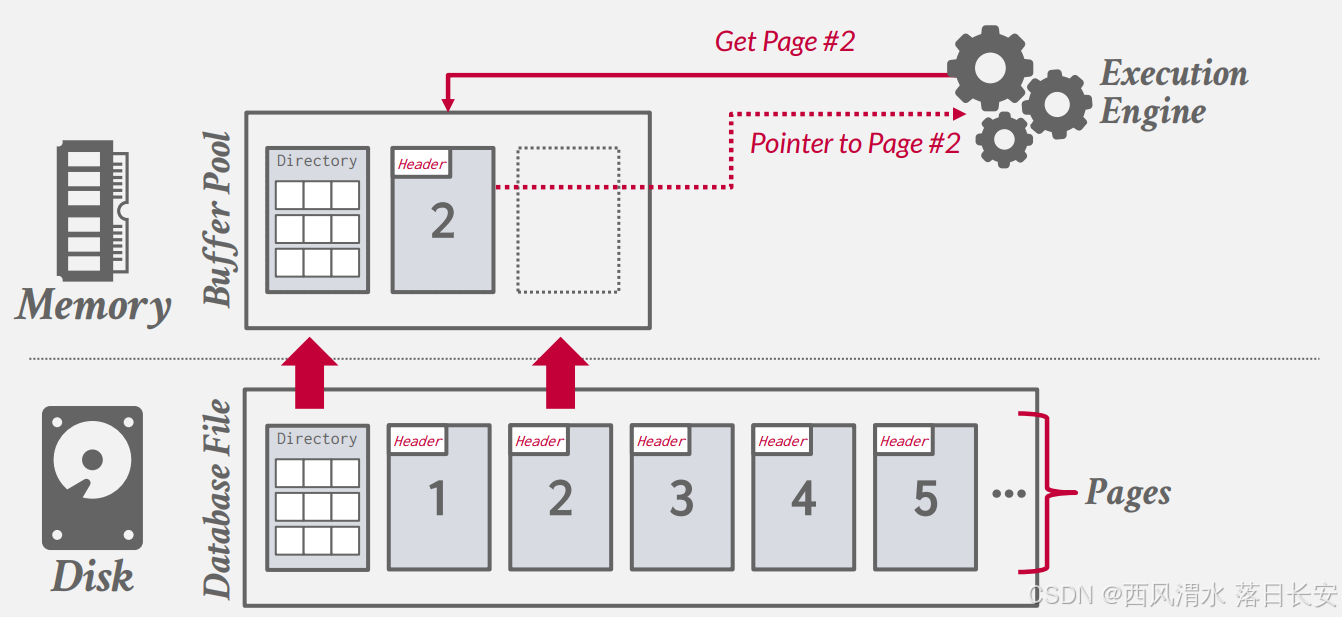 Get Page #2

Execution Engine

Pointer to Page #2

Memory

Buffer Pool

Directory

Header

2

Disk

Database File

Directory

Header

1

Header

2

Header

3

Header

4

Header

5

...

Pages

CSDN @西风渭水 落日长安