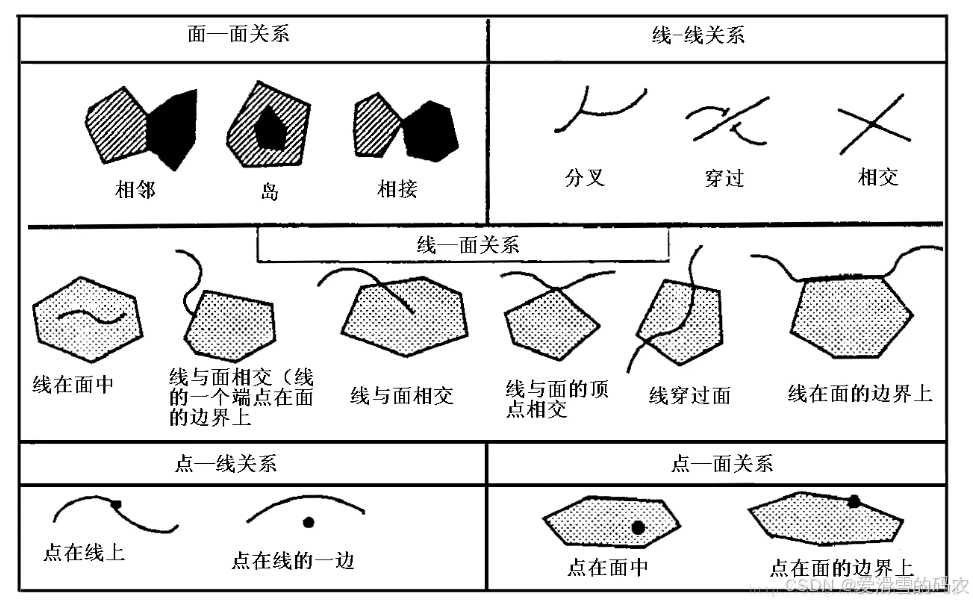 面—面关系

相邻 岛 相接

线-线关系

分叉 穿过 相交

线—面关系

线在面中

线与面相交（线的一个端点在面的边界上

线与面相交

线与面的顶点相交

线穿过面

线在面的边界上

点—线关系

点在线上 点在线的一边

点—面关系

点在面中 点在面的边界上

CSDN @爱滑雪的码农