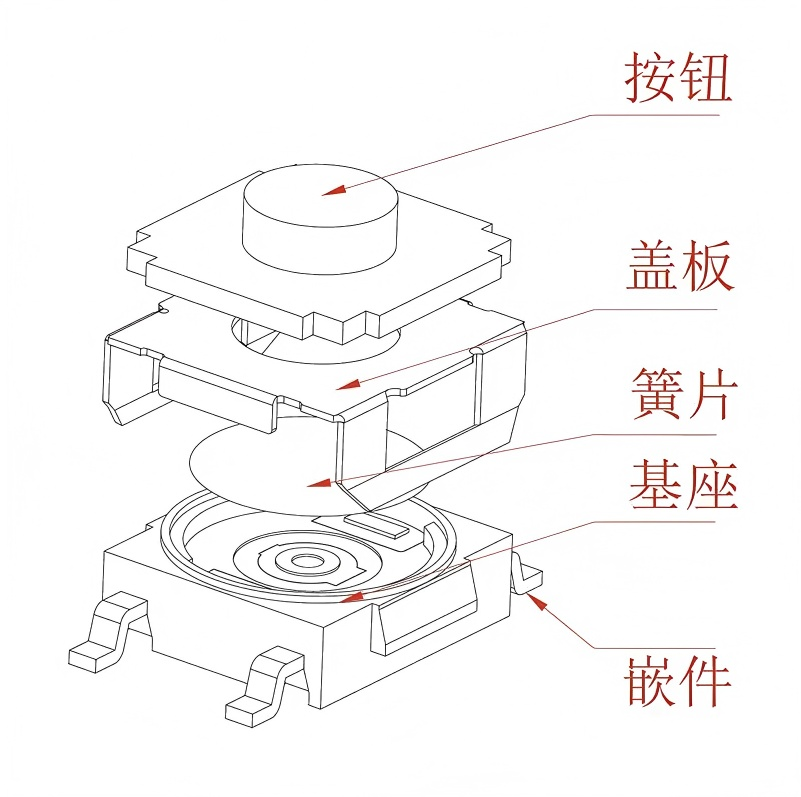 按钮

盖板

簧片

基座

嵌件