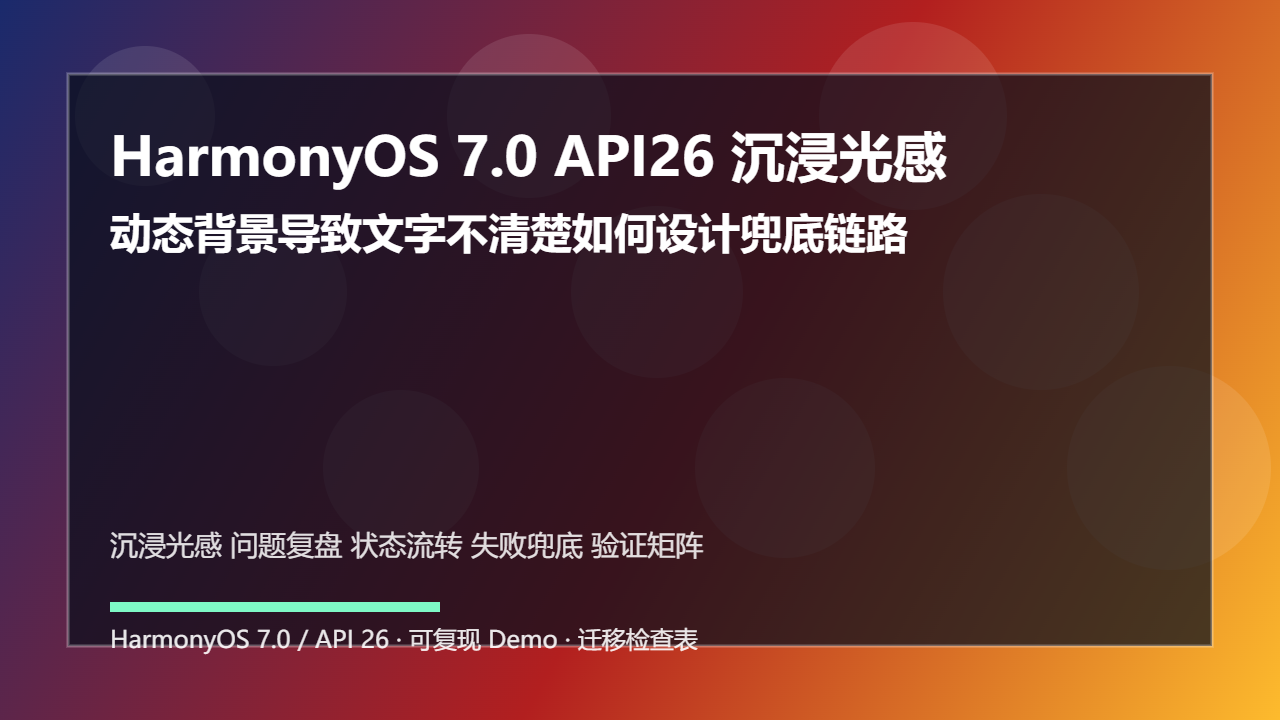 HarmonyOS 7.0 API26 沉浸光感

动态背景导致文字不清楚如何设计兜底链路

沉浸光感 问题复盘 状态流转 失败兜底 验证矩阵

HarmonyOS 7.0 / API 26 · 可复现 Demo · 迁移检查表