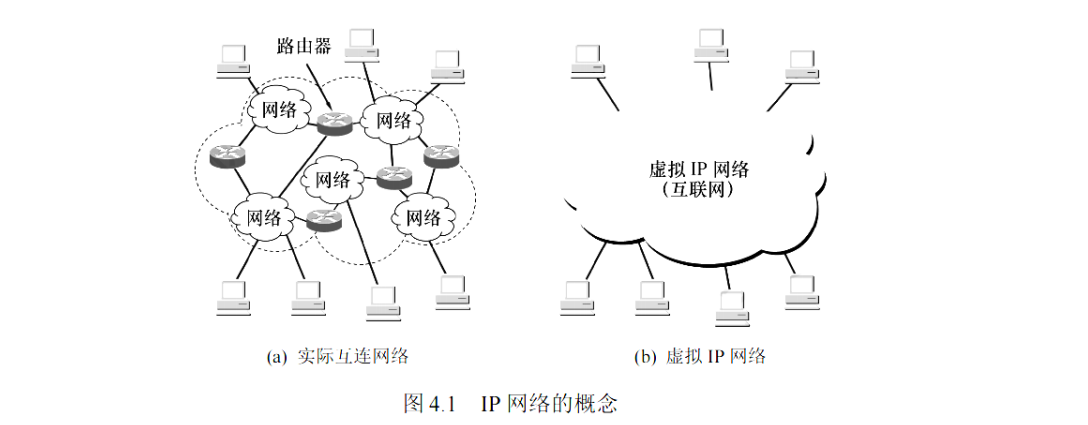 路由器

网络

网络

网络

网络

网络

(a) 实际互连网络

虚拟 IP 网络
(互联网)

(b) 虚拟 IP 网络

图 4.1 IP 网络的概念