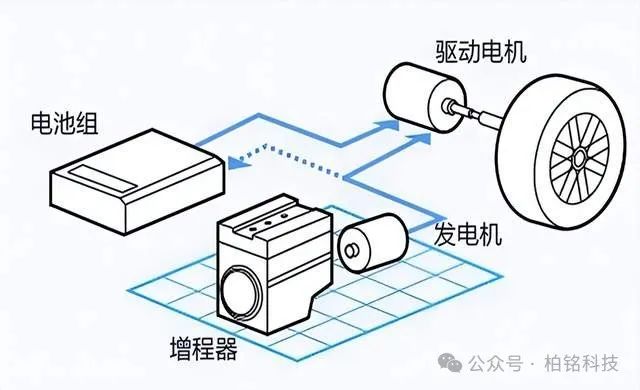 驱动电机

电池组

发电机

增程器

公众号 · 柏铭科技