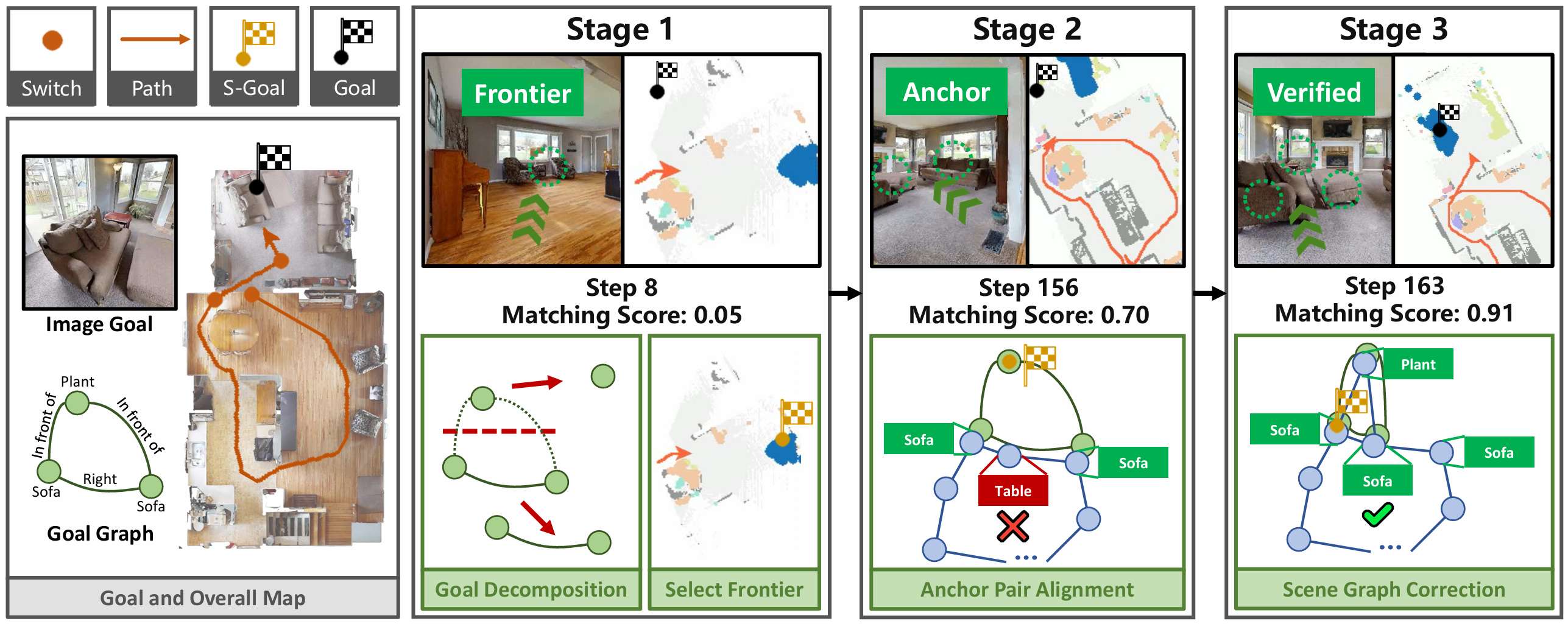 Switch

Path

S-Goal

Goal

Image Goal

Plant

In front of

In front of

Right

Sofa

Sofa

Goal Graph

Goal and Overall Map

Stage 1

Frontier

Step 8
Matching Score: 0.05

Goal Decomposition

Select Frontier

Stage 2

Anchor

Step 156
Matching Score: 0.70

Sofa

Sofa

Table

...

Anchor Pair Alignment

Stage 3

Verified

Step 163
Matching Score: 0.91

Plant

Sofa

Sofa

Sofa

...

Scene Graph Correction