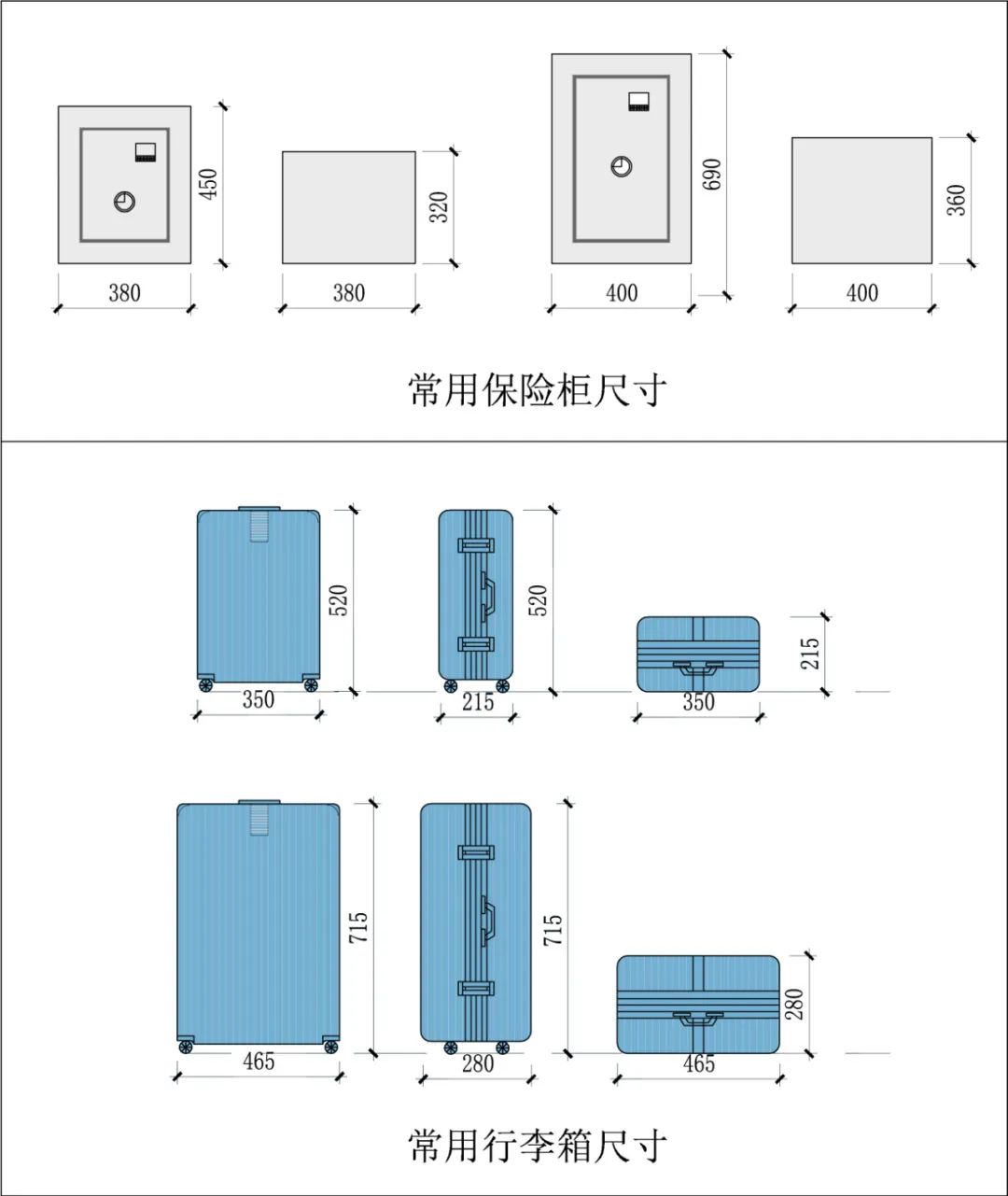 450

380

320

380

690

400

360

400

常用保险柜尺寸

520

350

520

215

215

350

715

465

715

280

280

465

常用行李箱尺寸