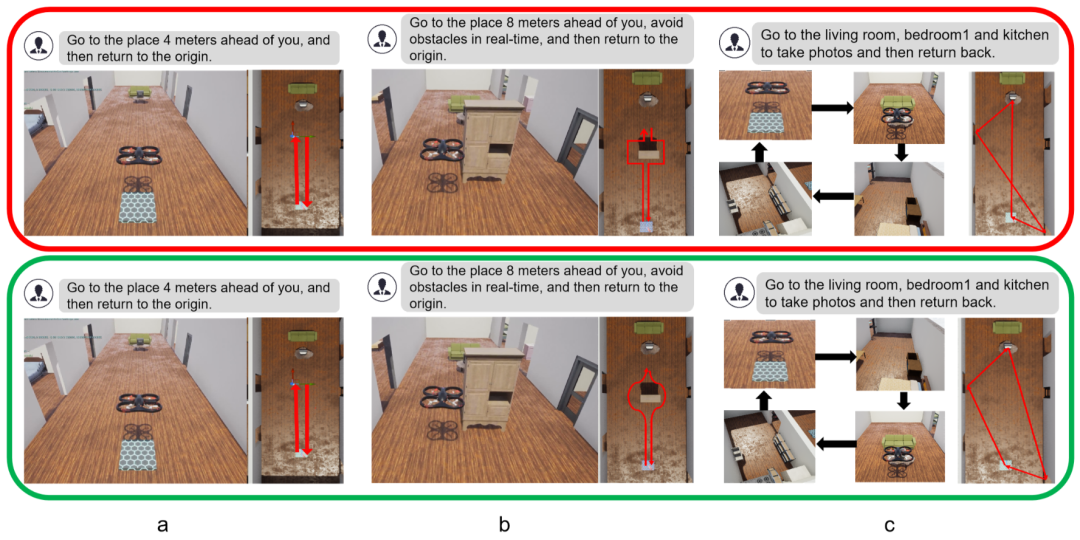 Go to the place 4 meters ahead of you, and then return to the origin.

Go to the place 8 meters ahead of you, avoid obstacles in real-time, and then return to the origin.

Go to the living room, bedroom1 and kitchen to take photos and then return back.

Go to the place 4 meters ahead of you, and then return to the origin.

Go to the place 8 meters ahead of you, avoid obstacles in real-time, and then return to the origin.

Go to the living room, bedroom1 and kitchen to take photos and then return back.

a

b

c