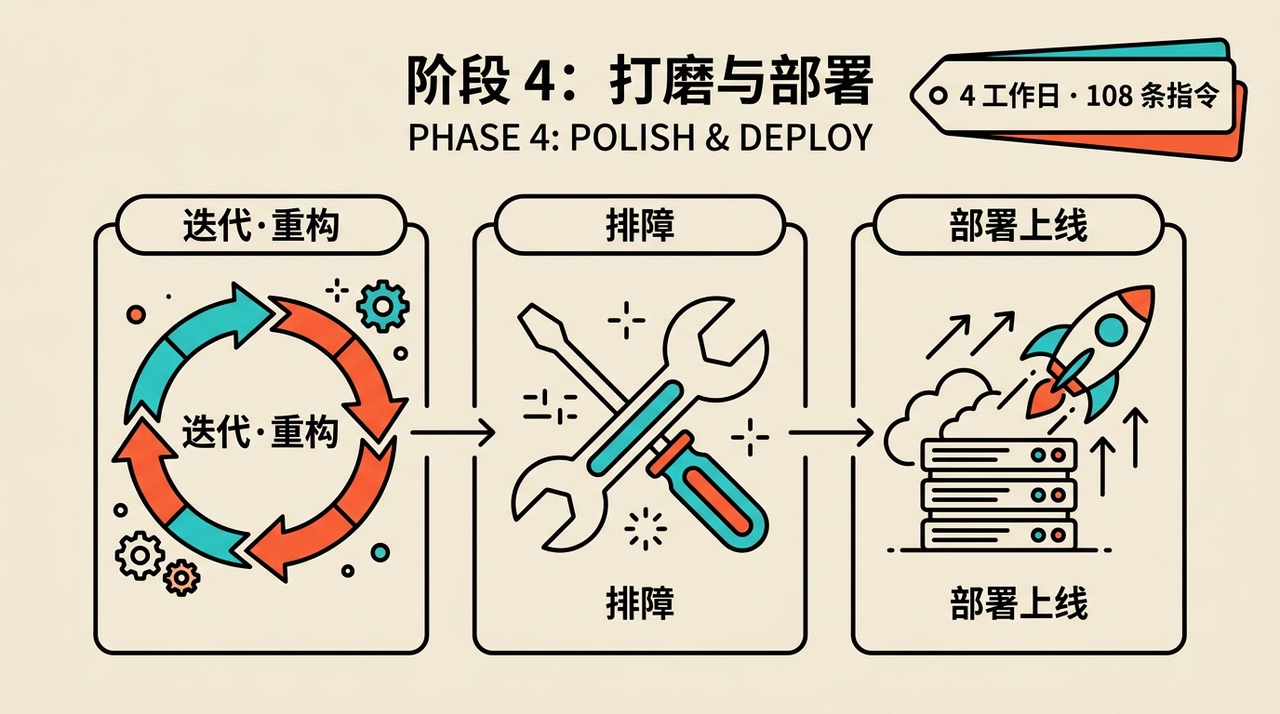 阶段 4：打磨与部署
PHASE 4: POLISH & DEPLOY

4 工作日 · 108 条指令

迭代·重构

迭代·重构

排障

排障

部署上线

部署上线