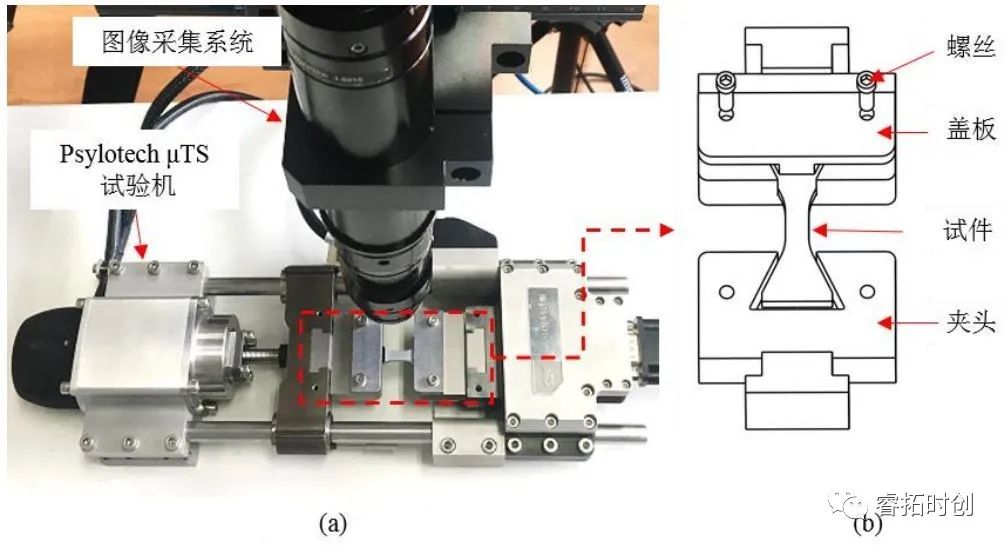 图像采集系统

Psylotech μTS
试验机

螺丝

盖板

试件

夹头

(a)

(b)

睿拓时创