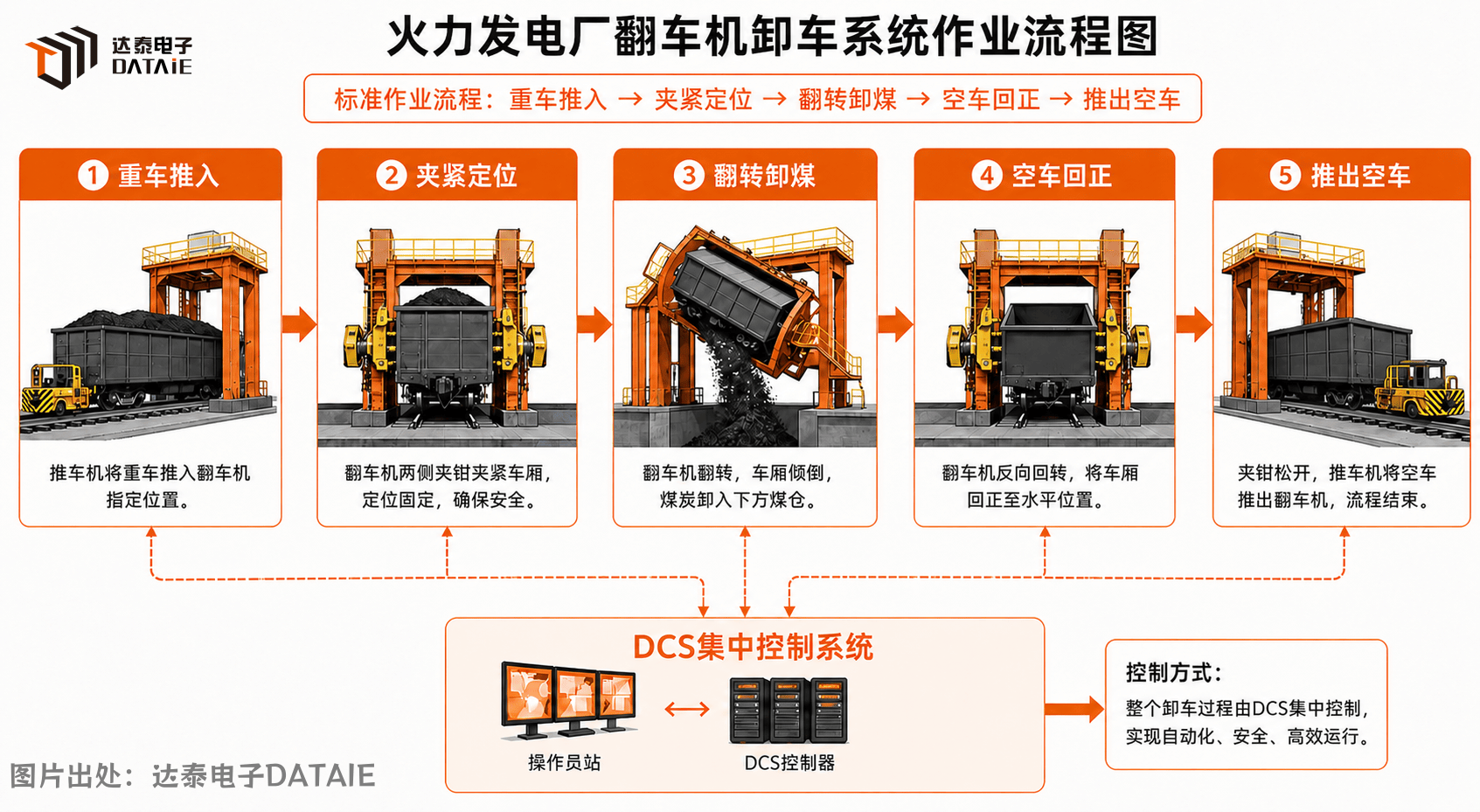 达泰电子
DATAiE

火力发电厂翻车机卸车系统作业流程图

标准作业流程：重车推入 → 夹紧定位 → 翻转卸煤 → 空车回正 → 推出空车

1 重车推入

推车机将重车推入翻车机指定位置。

2 夹紧定位

翻车机两侧夹钳夹紧车厢，定位固定，确保安全。

3 翻转卸煤

翻车机翻转，车厢倾倒，煤炭卸入下方煤仓。

4 空车回正

翻车机反向回转，将车厢回正至水平位置。

5 推出空车

夹钳松开，推车机将空车推出翻车机，流程结束。

DCS集中控制系统

操作员站

DCS控制器

控制方式：

整个卸车过程由DCS集中控制，实现自动化、安全、高效运行。

图片出处：达泰电子DATAIE