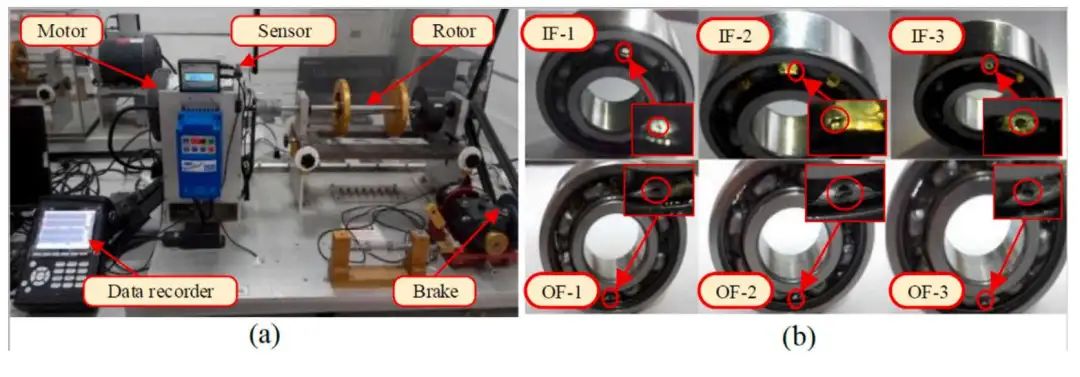 Motor
Sensor
Rotor
Data recorder
Brake
(a)

IF-1
IF-2
IF-3
OF-1
OF-2
OF-3
(b)