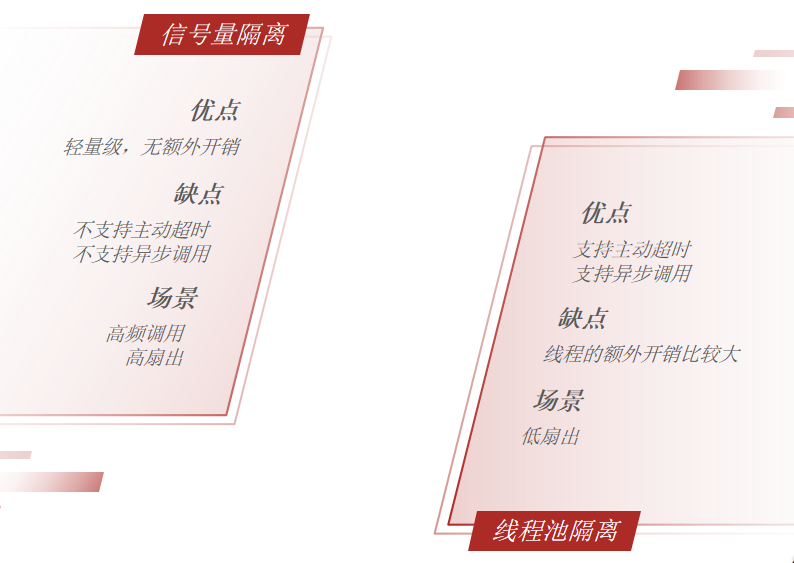 信号量隔离

优点

轻量级，无额外开销

缺点

不支持主动超时
不支持异步调用

场景

高频调用
高扇出

优点

支持主动超时
支持异步调用

缺点

线程的额外开销比较大

场景

低扇出

线程池隔离