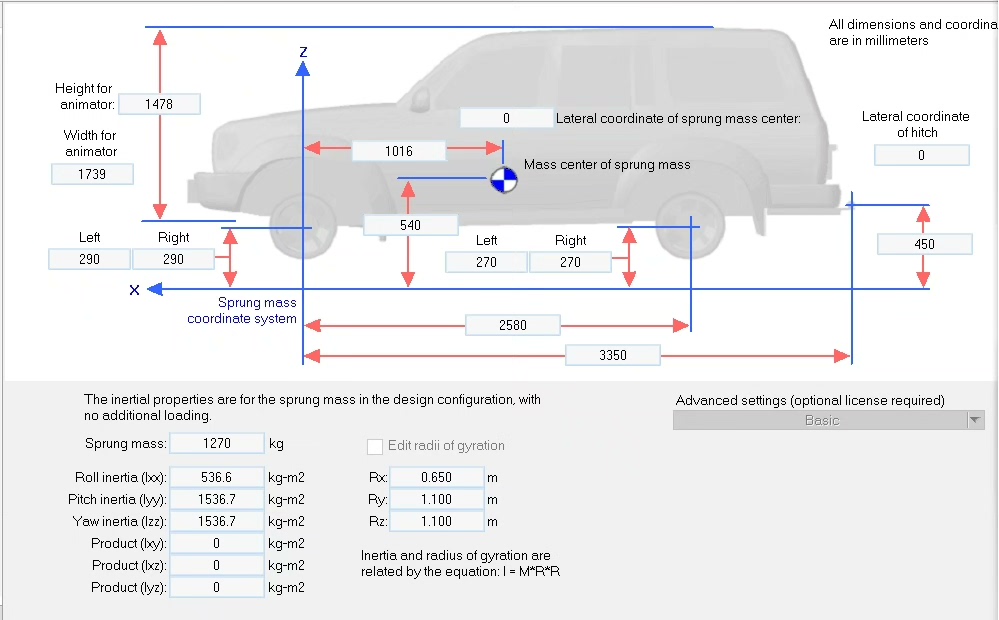 All dimensions and coordina
are in millimeters

Z

Height for animator: 1478

Width for animator
1739

0 Lateral coordinate of sprung mass center:

Lateral coordinate of hitch
0

1016

Mass center of sprung mass

540

Left Right
290 290

Left Right
270 270

450

X

Sprung mass coordinate system

2580

3350

The inertial properties are for the sprung mass in the design configuration, with no additional loading.

Advanced settings (optional license required)
Basic

Sprung mass: 1270 kg

Edit radii of gyration

Roll inertia (Ixx): 536.6 kg-m2
Pitch inertia (Iyy): 1536.7 kg-m2
Yaw inertia (Izz): 1536.7 kg-m2
Product (Ixy): 0 kg-m2
Product (Ixz): 0 kg-m2
Product (Iyz): 0 kg-m2

Rx: 0.650 m
Ry: 1.100 m
Rz: 1.100 m

Inertia and radius of gyration are related by the equation: I = M*R*R