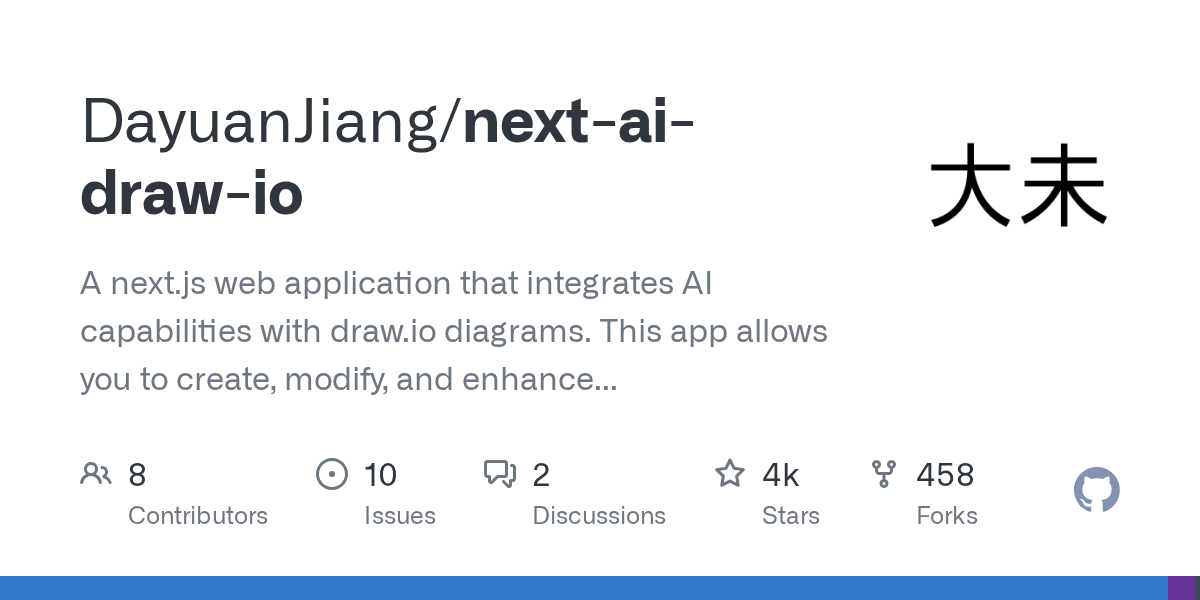 DayuanJiang/next-ai-draw-io

大未

A next.js web application that integrates AI capabilities with draw.io diagrams. This app allows you to create, modify, and enhance...

8
Contributors

10
Issues

2
Discussions

4k
Stars

458
Forks