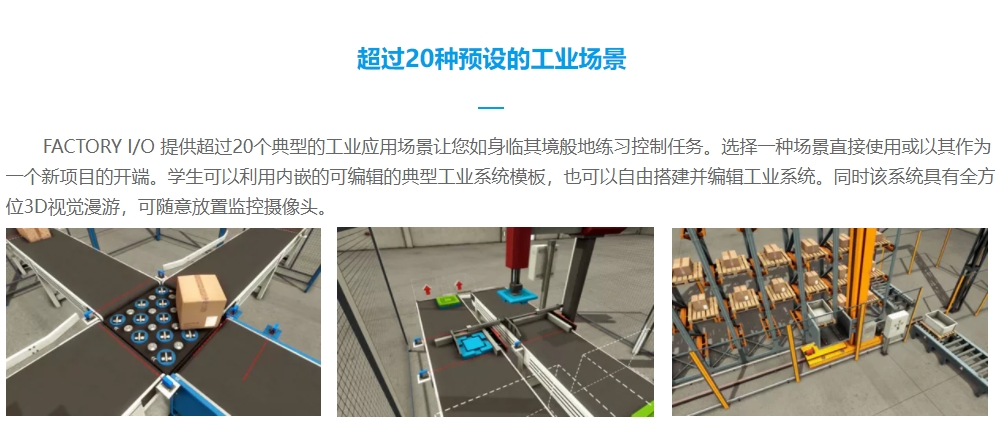 超过20种预设的工业场景

FACTORY I/O 提供超过20个典型的工业应用场景让您如身临其境般地练习控制任务。选择一种场景直接使用或以其作为一个新项目的开端。学生可以利用内嵌的可编辑的典型工业系统模板，也可以自由搭建并编辑工业系统。同时该系统具有全方位3D视觉漫游，可随意放置监控摄像头。