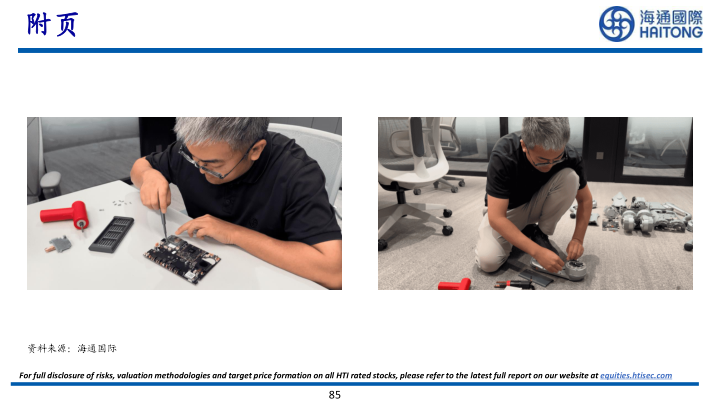 附页

海通國際
HAITONG

资料来源：海通国际

For full disclosure of risks, valuation methodologies and target price formation on all HTI rated stocks, please refer to the latest full report on our website at equities.htisec.com

85