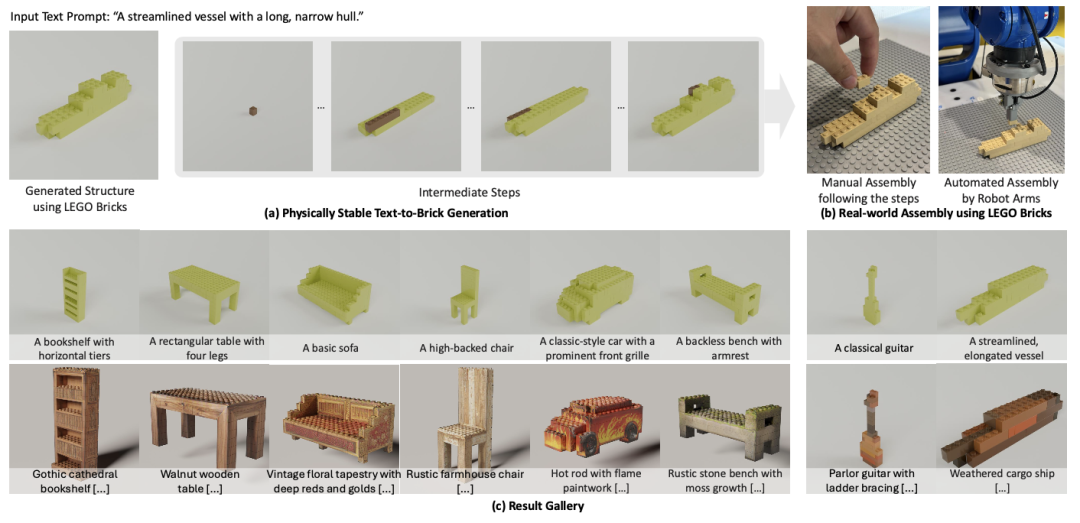 Input Text Prompt: "A streamlined vessel with a long, narrow hull."

Generated Structure using LEGO Bricks

...

...

...

Intermediate Steps

(a) Physically Stable Text-to-Brick Generation

Manual Assembly following the steps

Automated Assembly by Robot Arms

(b) Real-world Assembly using LEGO Bricks

A bookshelf with horizontal tiers

A rectangular table with four legs

A basic sofa

A high-backed chair

A classic-style car with a prominent front grille

A backless bench with armrest

A classical guitar

A streamlined, elongated vessel

Gothic cathedral bookshelf [...]

Walnut wooden table [...]

Vintage floral tapestry with deep reds and golds [...]

Rustic farmhouse chair [...]

Hot rod with flame paintwork [...]

Rustic stone bench with moss growth [...]

Parlor guitar with ladder bracing [...]

Weathered cargo ship [...]

(c) Result Gallery