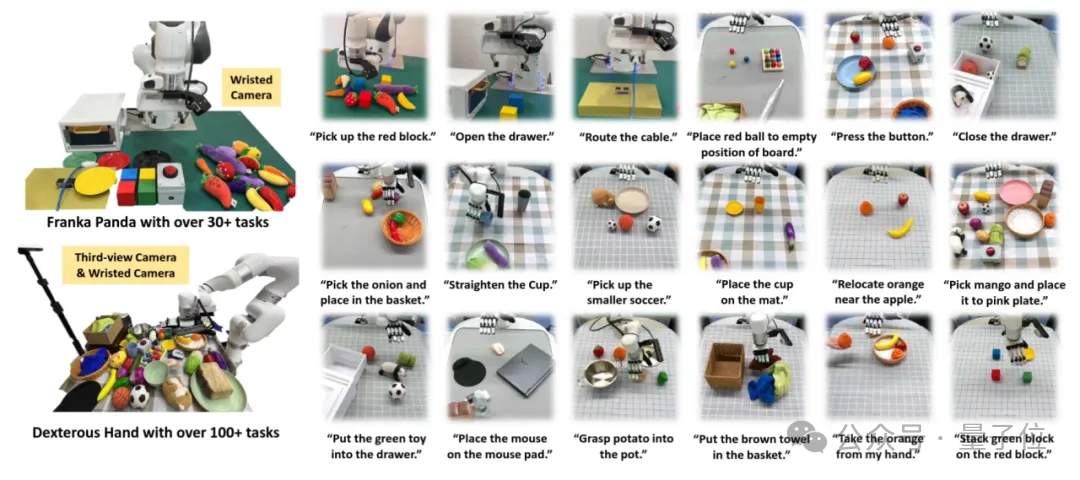 Wristed Camera

Franka Panda with over 30+ tasks

Third-view Camera & Wristed Camera

Dexterous Hand with over 100+ tasks

"Pick up the red block."

"Open the drawer."

"Route the cable."

"Place red ball to empty position of board."

"Press the button."

"Close the drawer."

"Pick the onion and place in the basket."

"Straighten the Cup."

"Pick up the smaller soccer."

"Place the cup on the mat."

"Relocate orange near the apple."

"Pick mango and place it to pink plate."

"Put the green toy into the drawer."

"Place the mouse on the mouse pad."

"Grasp potato into the pot."

"Put the brown towel in the basket."

"Take the orange from my hand."

"Stack green block on the red block."

公众号 · 量子位