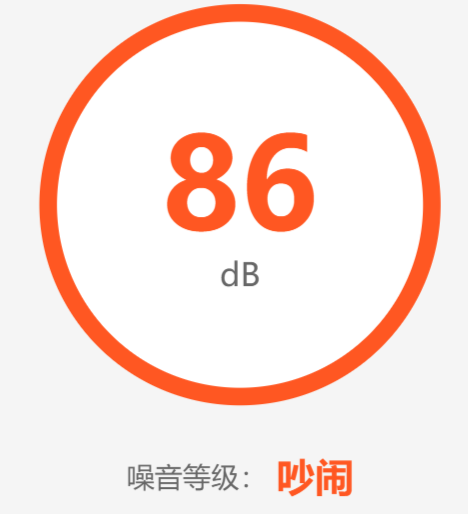 86
dB

噪音等级： 吵闹