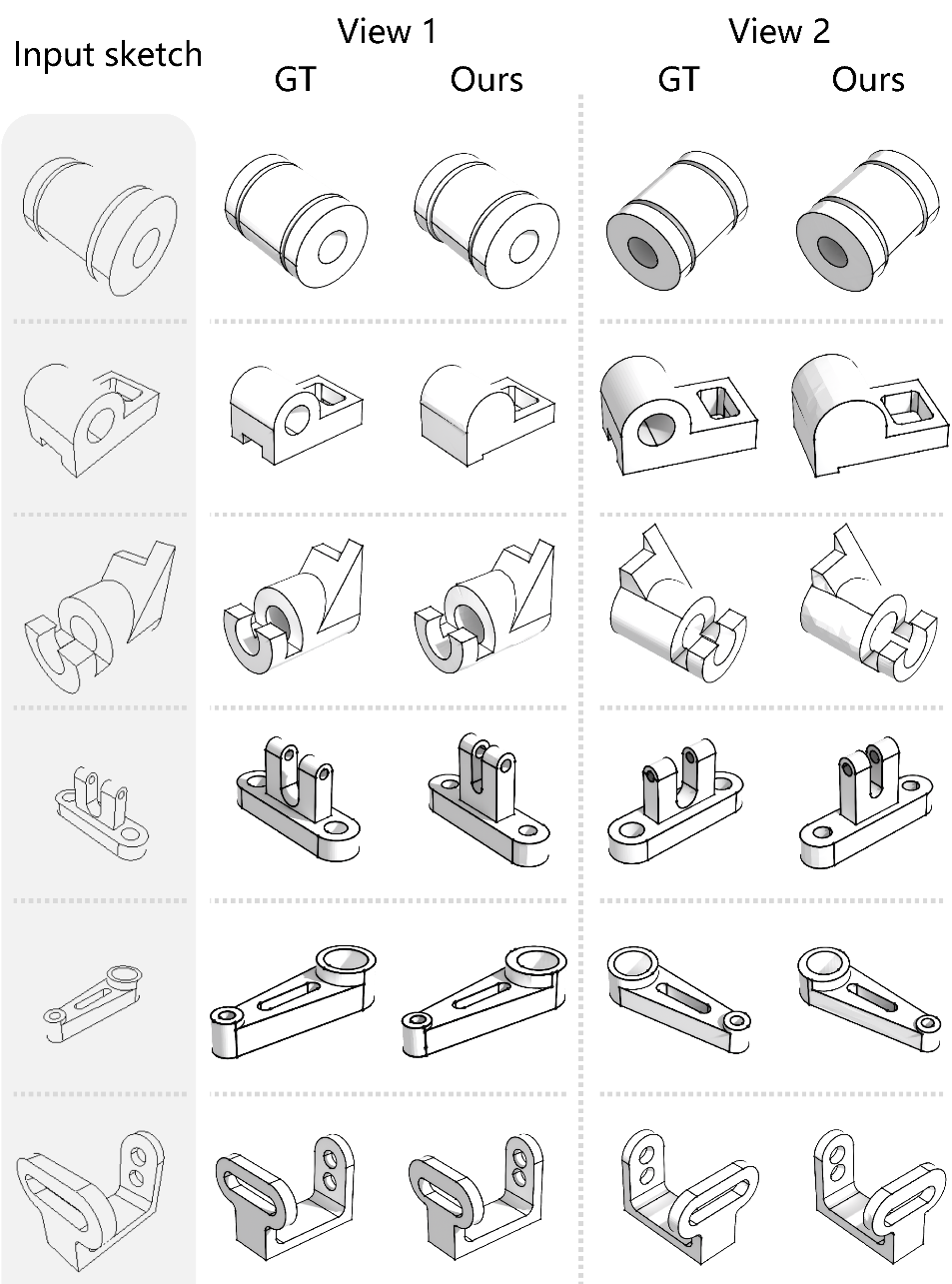 Input sketch

View 1

GT

Ours

View 2

GT

Ours