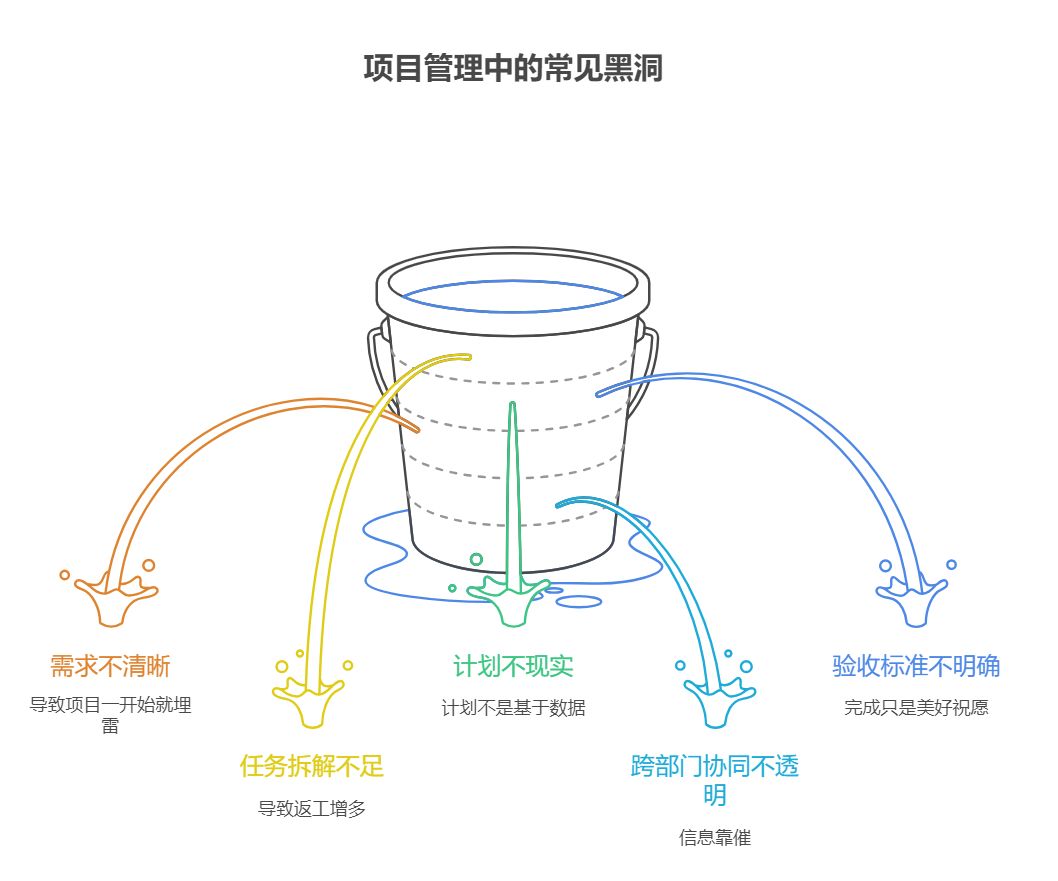 项目管理中的常见黑洞

需求不清晰

导致项目一开始就埋雷

任务拆解不足

导致返工增多

计划不现实

计划不是基于数据

跨部门协同不透明

信息靠催

验收标准不明确

完成只是美好祝愿