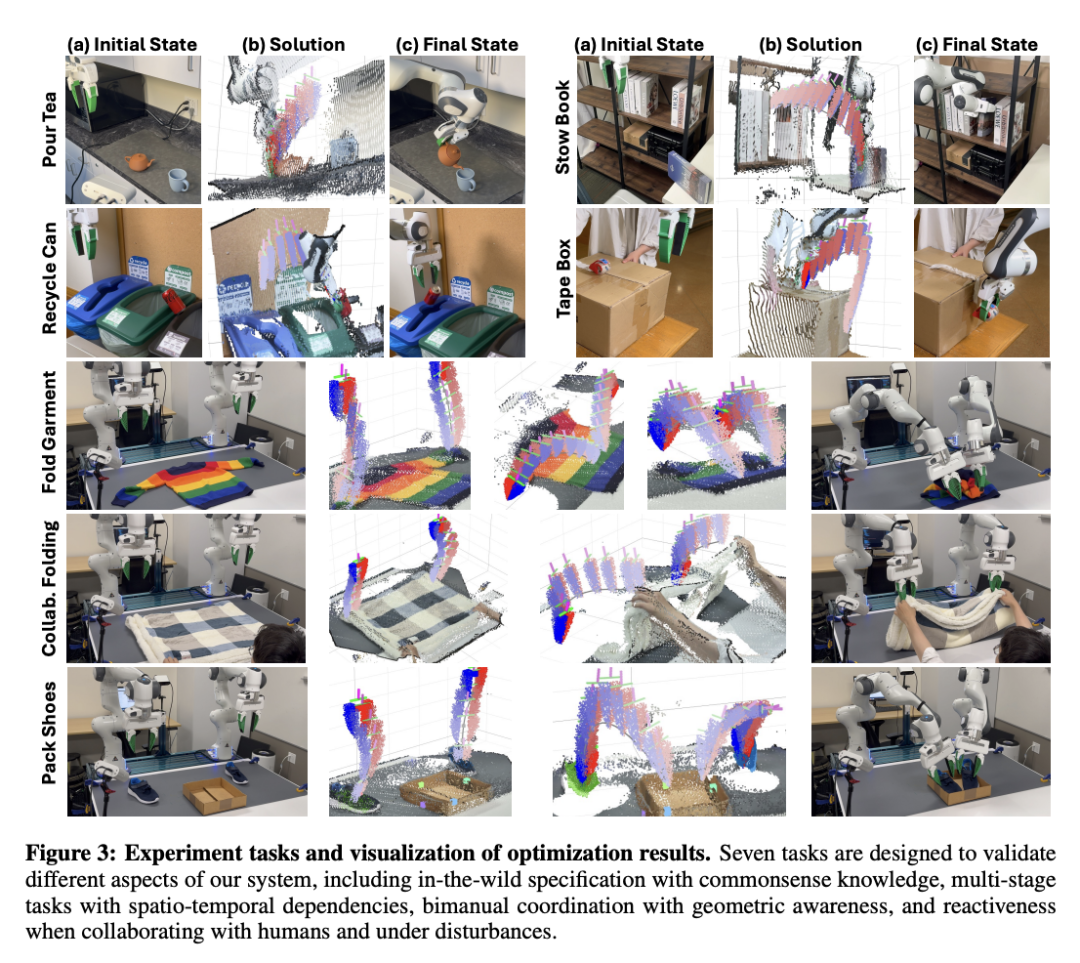 (a) Initial State (b) Solution (c) Final State

(a) Initial State (b) Solution (c) Final State

Pour Tea

Stow Book

Recycle Can

Tape Box

Fold Garment

Collab. Folding

Pack Shoes

**Figure 3: Experiment tasks and visualization of optimization results.** Seven tasks are designed to validate different aspects of our system, including in-the-wild specification with commonsense knowledge, multi-stage tasks with spatio-temporal dependencies, bimanual coordination with geometric awareness, and reactiveness when collaborating with humans and under disturbances.