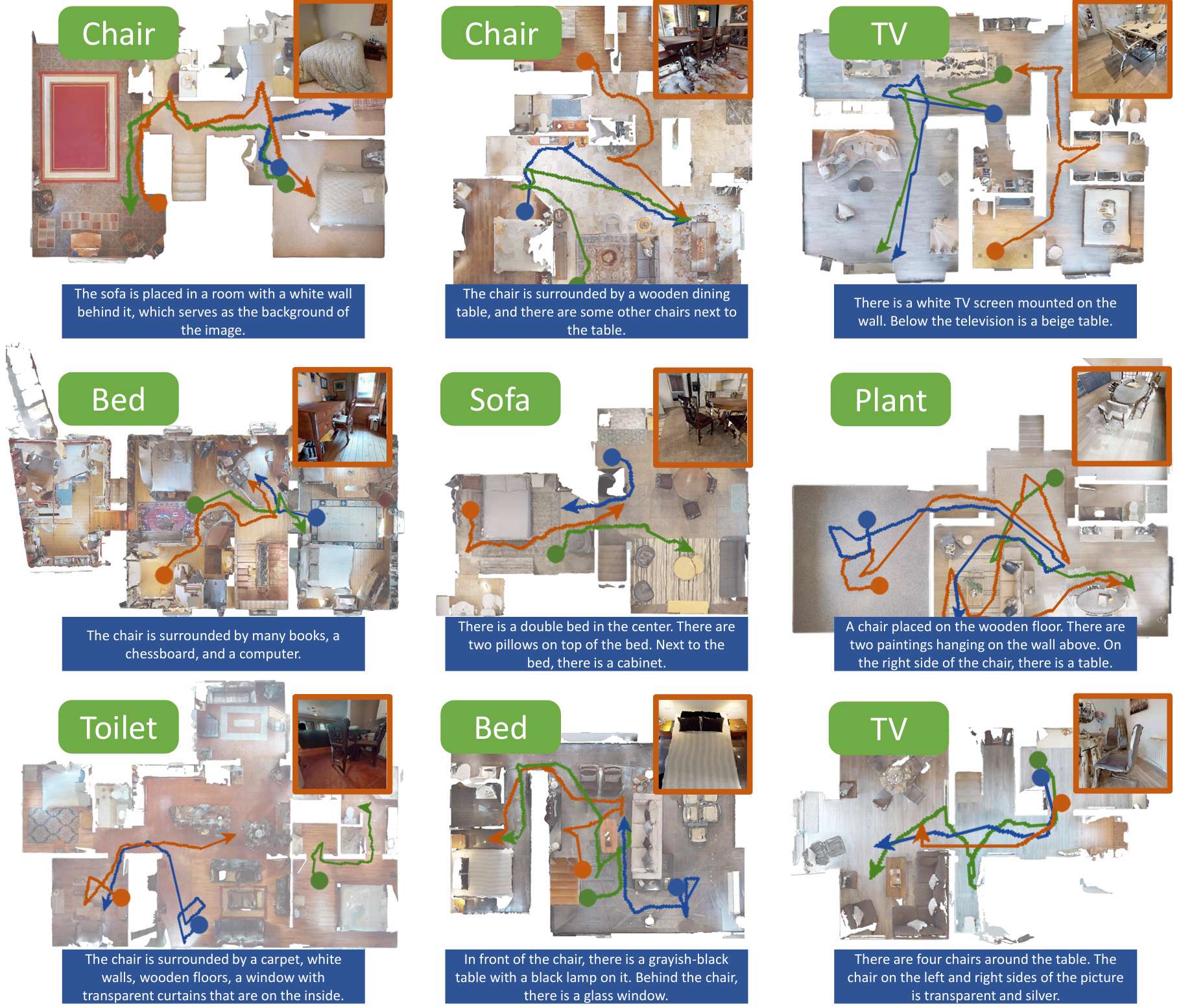 Chair

The sofa is placed in a room with a white wall behind it, which serves as the background of the image.

Chair

The chair is surrounded by a wooden dining table, and there are some other chairs next to the table.

TV

There is a white TV screen mounted on the wall. Below the television is a beige table.

Bed

The chair is surrounded by many books, a chessboard, and a computer.

Sofa

There is a double bed in the center. There are two pillows on top of the bed. Next to the bed, there is a cabinet.

Plant

A chair placed on the wooden floor. There are two paintings hanging on the wall above. On the right side of the chair, there is a table.

Toilet

The chair is surrounded by a carpet, white walls, wooden floors, a window with transparent curtains that are on the inside.

Bed

In front of the chair, there is a grayish-black table with a black lamp on it. Behind the chair, there is a glass window.

TV

There are four chairs around the table. The chair on the left and right sides of the picture is transparent and silver.