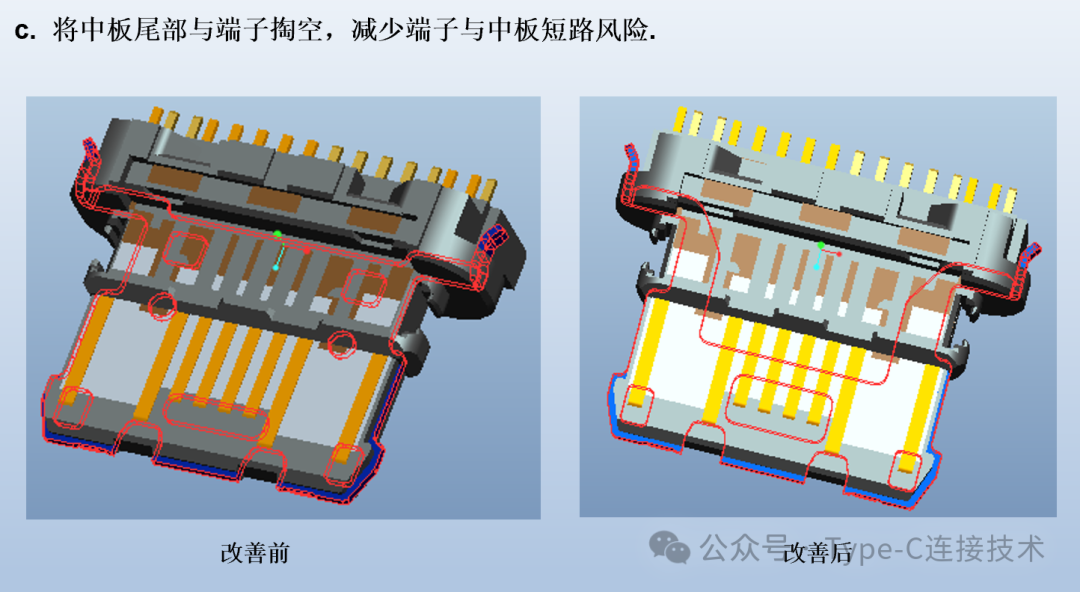 c. 将中板尾部与端子掏空，减少端子与中板短路风险.

改善前

改善后

公众号 · Type-C连接技术