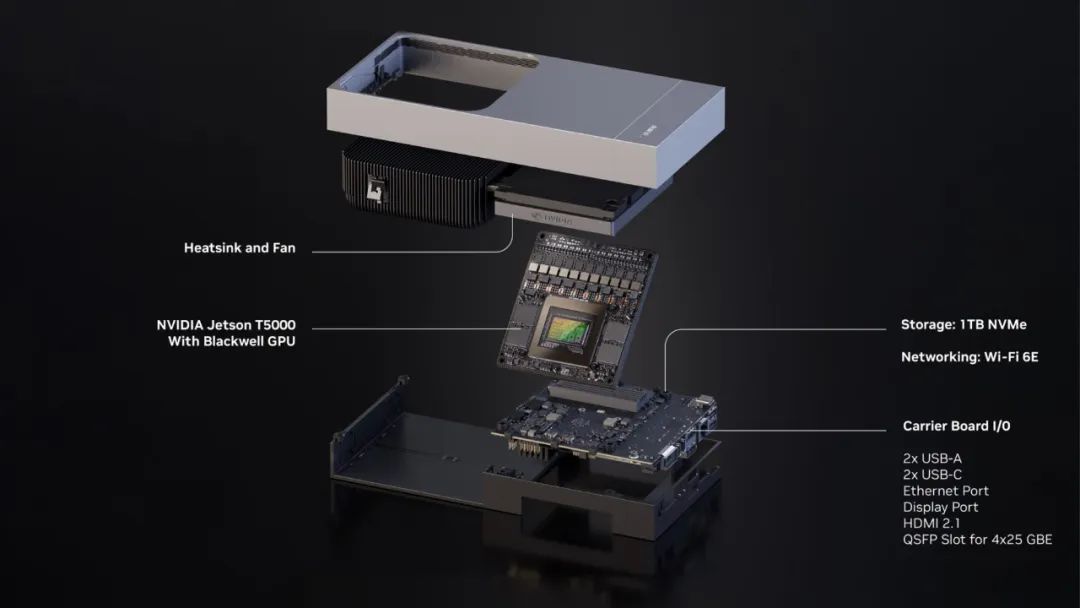 Heatsink and Fan

NVIDIA Jetson T5000
With Blackwell GPU

Storage: 1TB NVMe

Networking: Wi-Fi 6E

Carrier Board I/O

2x USB-A
2x USB-C
Ethernet Port
Display Port
HDMI 2.1
QSFP Slot for 4x25 GBE