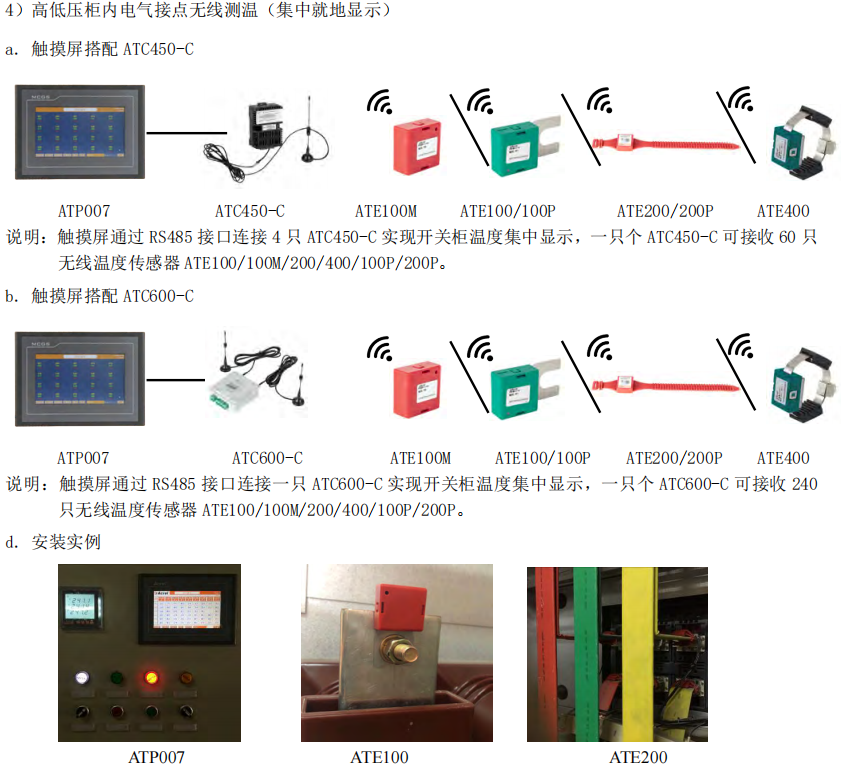 4）高低压柜内电气接点无线测温（集中就地显示）

a. 触摸屏搭配 ATC450-C

ATP007 ATC450-C ATE100M ATE100/100P ATE200/200P ATE400

说明：触摸屏通过 RS485 接口连接 4 只 ATC450-C 实现开关柜温度集中显示，一只个 ATC450-C 可接收 60 只无线温度传感器 ATE100/100M/200/400/100P/200P。

b. 触摸屏搭配 ATC600-C

ATP007 ATC600-C ATE100M ATE100/100P ATE200/200P ATE400

说明：触摸屏通过 RS485 接口连接一只 ATC600-C 实现开关柜温度集中显示，一只个 ATC600-C 可接收 240 只无线温度传感器 ATE100/100M/200/400/100P/200P。

d. 安装实例

ATP007 ATE100 ATE200