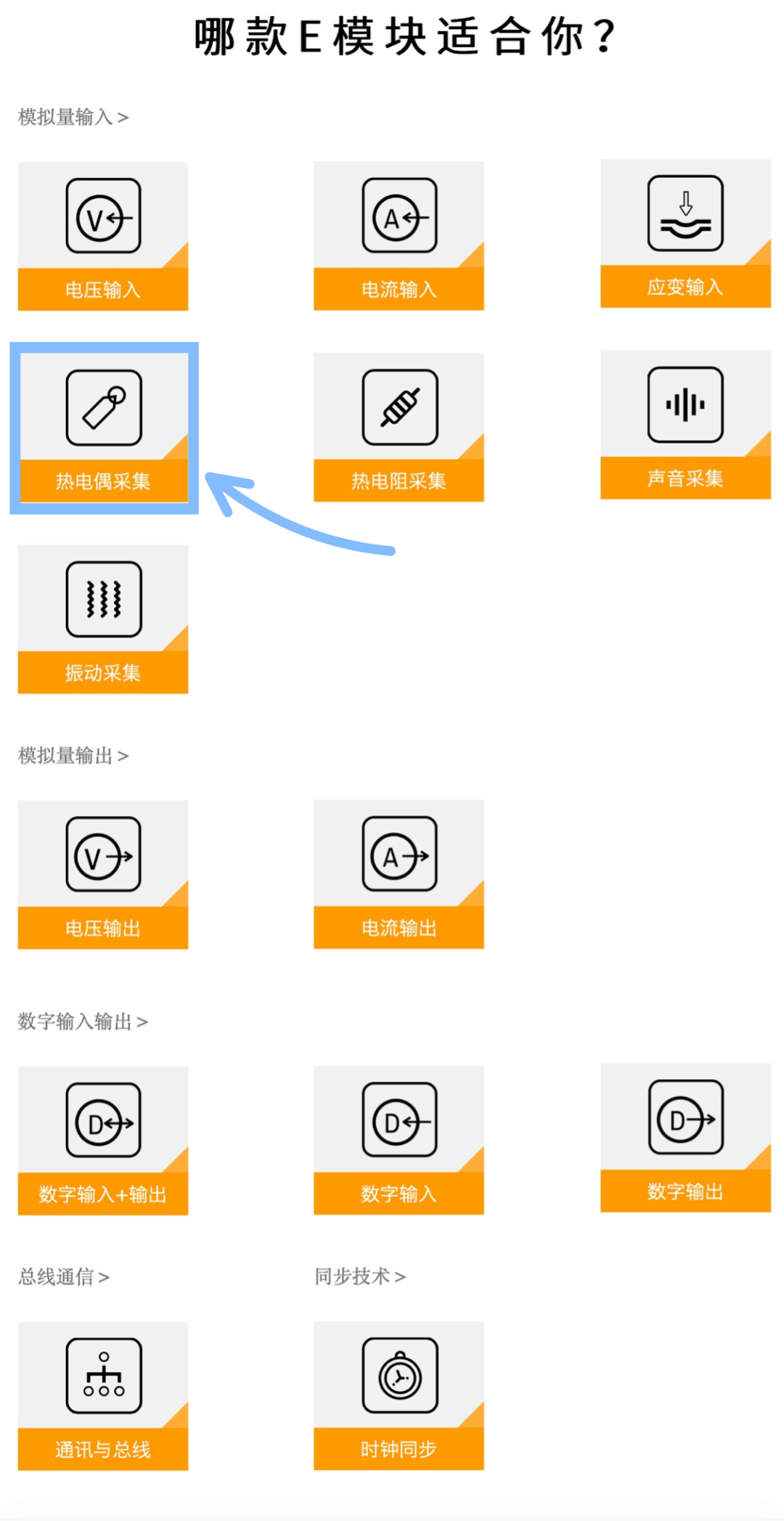 哪款E模块适合你？

模拟量输入 >

V

电压输入

A

电流输入

应变输入

热电偶采集

热电阻采集

声音采集

振动采集

模拟量输出 >

V

电压输出

A

电流输出

数字输入输出 >

D

数字输入+输出

D

数字输入

D

数字输出

总线通信 >

通讯与总线

同步技术 >

时钟同步