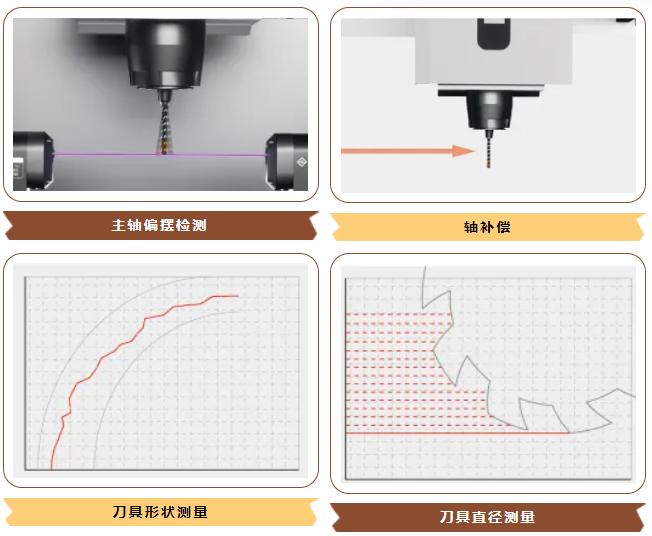 主轴偏摆检测

轴补偿

刀具形状测量

刀具直径测量