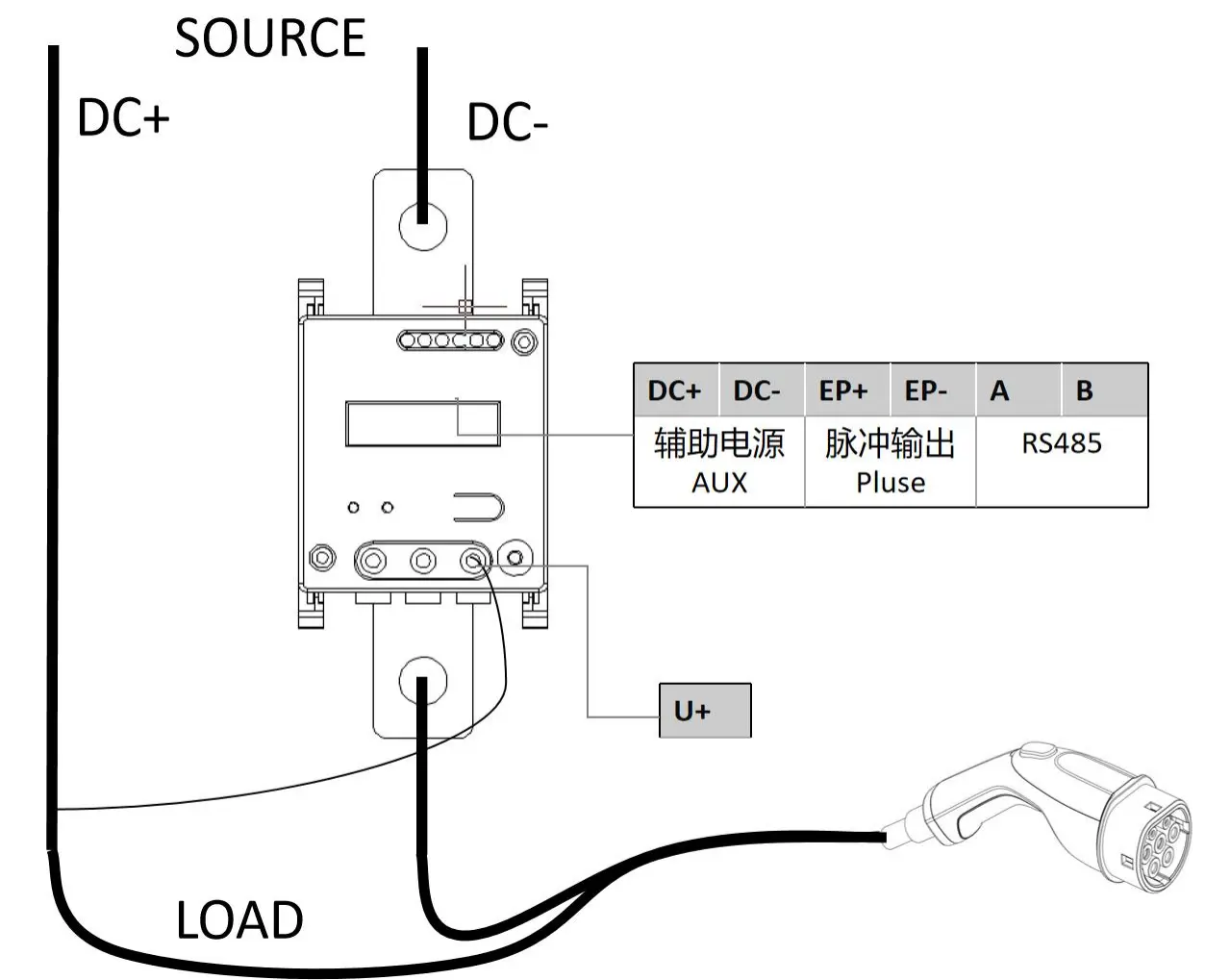 SOURCE

DC+

DC-

| DC+ | DC- | EP+ | EP- | A | B |
|---|---|---|---|---|---|
| 辅助电源 AUX | | 脉冲输出 Pluse | | RS485 | |

U+

LOAD