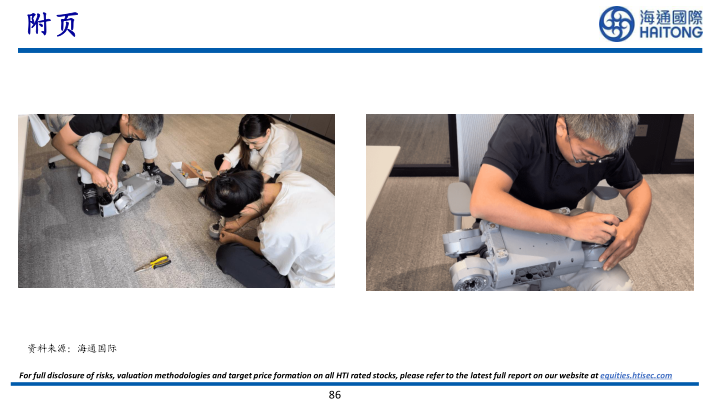 附页

海通國際
HAITONG

资料来源：海通国际

For full disclosure of risks, valuation methodologies and target price formation on all HTI rated stocks, please refer to the latest full report on our website at equities.htisec.com

86