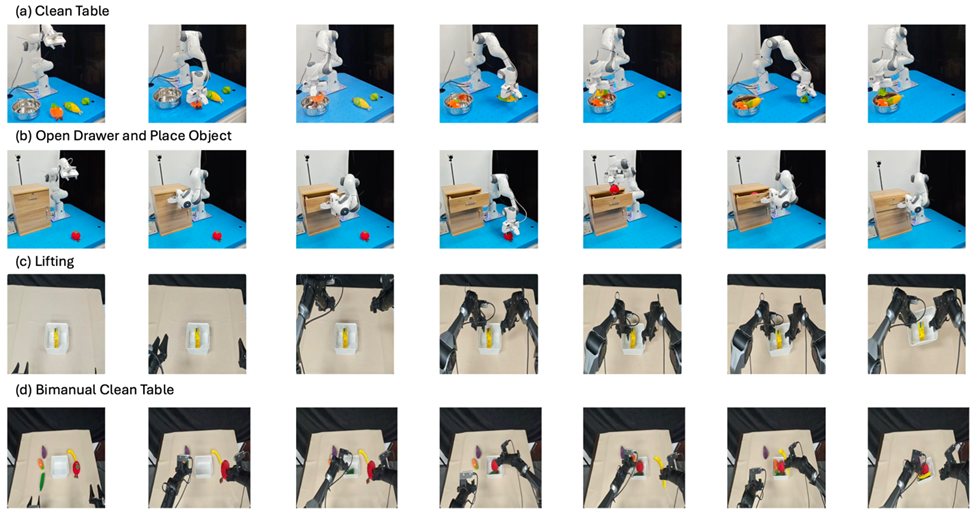 (a) Clean Table

(b) Open Drawer and Place Object

(c) Lifting

(d) Bimanual Clean Table