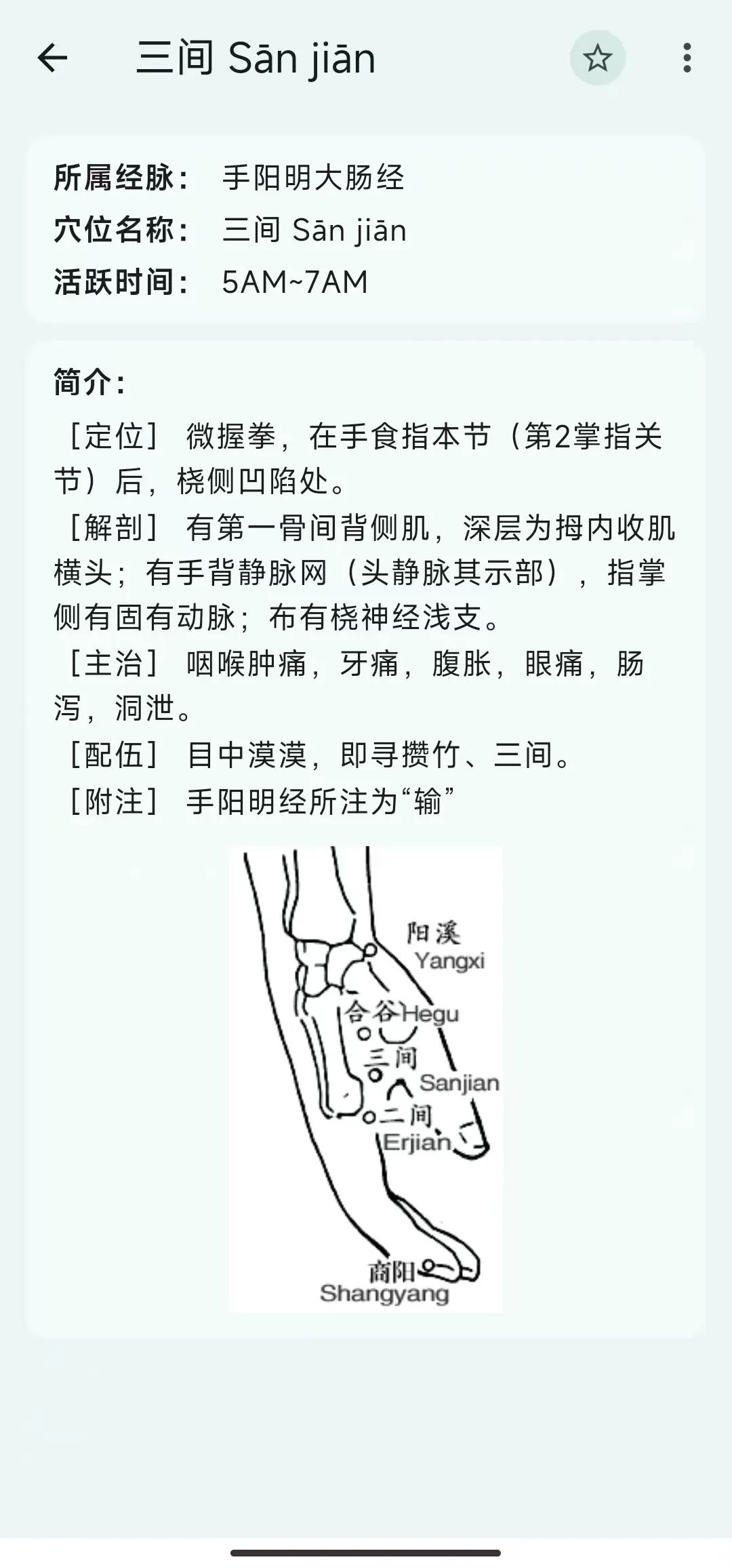 三间 Sān jiān

所属经脉： 手阳明大肠经
穴位名称： 三间 Sān jiān
活跃时间： 5AM~7AM

简介：
［定位］ 微握拳，在手食指本节（第2掌指关节）后，桡侧凹陷处。
［解剖］ 有第一骨间背侧肌，深层为拇内收肌横头；有手背静脉网（头静脉其示部），指掌侧有固有动脉；布有桡神经浅支。
［主治］ 咽喉肿痛，牙痛，腹胀，眼痛，肠泻，洞泄。
［配伍］ 目中漠漠，即寻攒竹、三间。
［附注］ 手阳明经所注为“输”

阳溪
Yangxi
合谷Hegu
三间
Sanjian
二间
Erjian
商阳
Shangyang