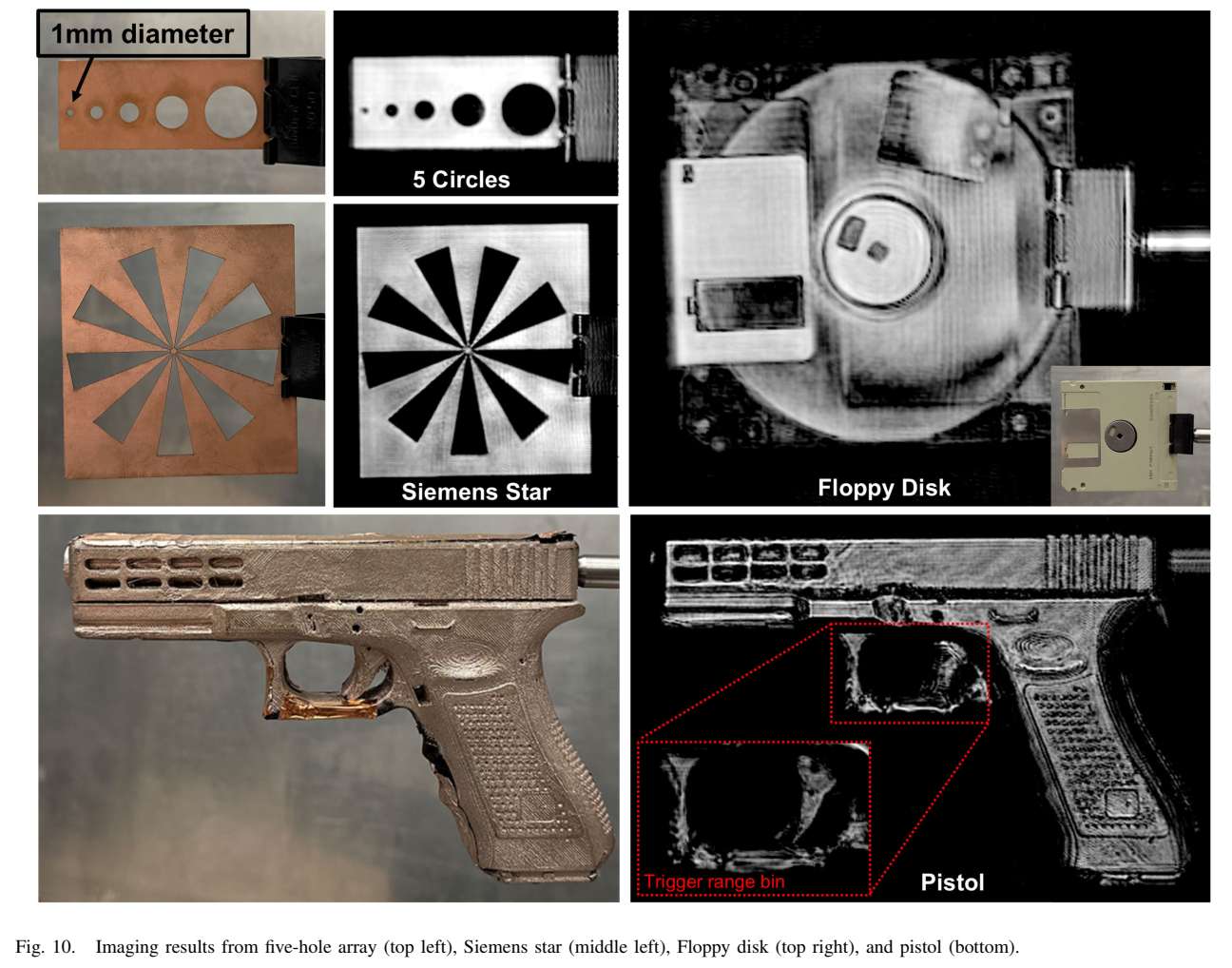 1mm diameter

5 Circles

Siemens Star

Floppy Disk

Trigger range bin

Pistol

Fig. 10. Imaging results from five-hole array (top left), Siemens star (middle left), Floppy disk (top right), and pistol (bottom).