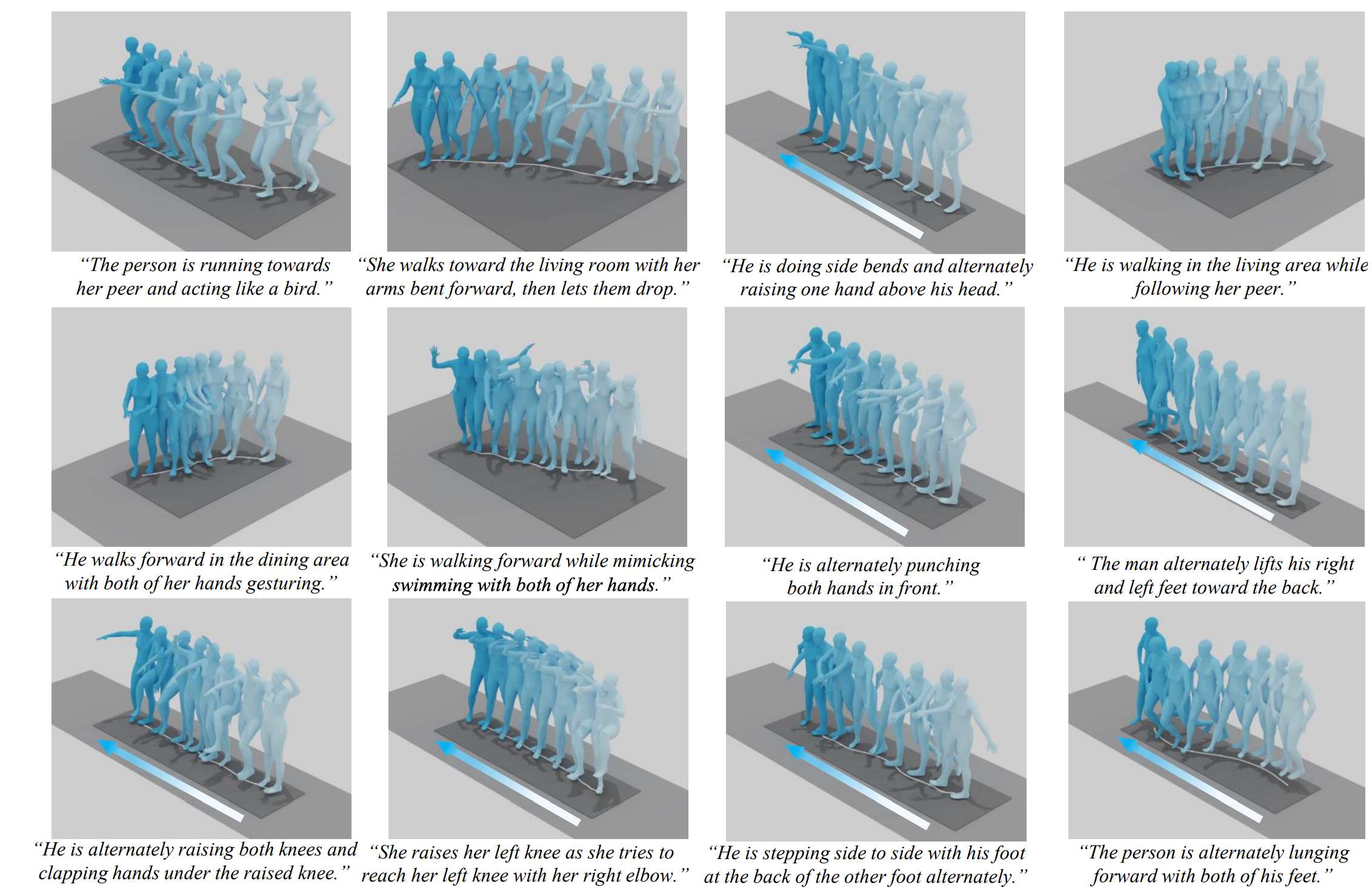 “The person is running towards her peer and acting like a bird.”

“She walks toward the living room with her arms bent forward, then lets them drop.”

“He is doing side bends and alternately raising one hand above his head.”

“He is walking in the living area while following her peer.”

“He walks forward in the dining area with both of her hands gesturing.”

“She is walking forward while mimicking swimming with both of her hands.”

“He is alternately punching both hands in front.”

“ The man alternately lifts his right and left feet toward the back.”

“He is alternately raising both knees and clapping hands under the raised knee.”

“She raises her left knee as she tries to reach her left knee with her right elbow.”

“He is stepping side to side with his foot at the back of the other foot alternately.”

“The person is alternately lunging forward with both of his feet.”