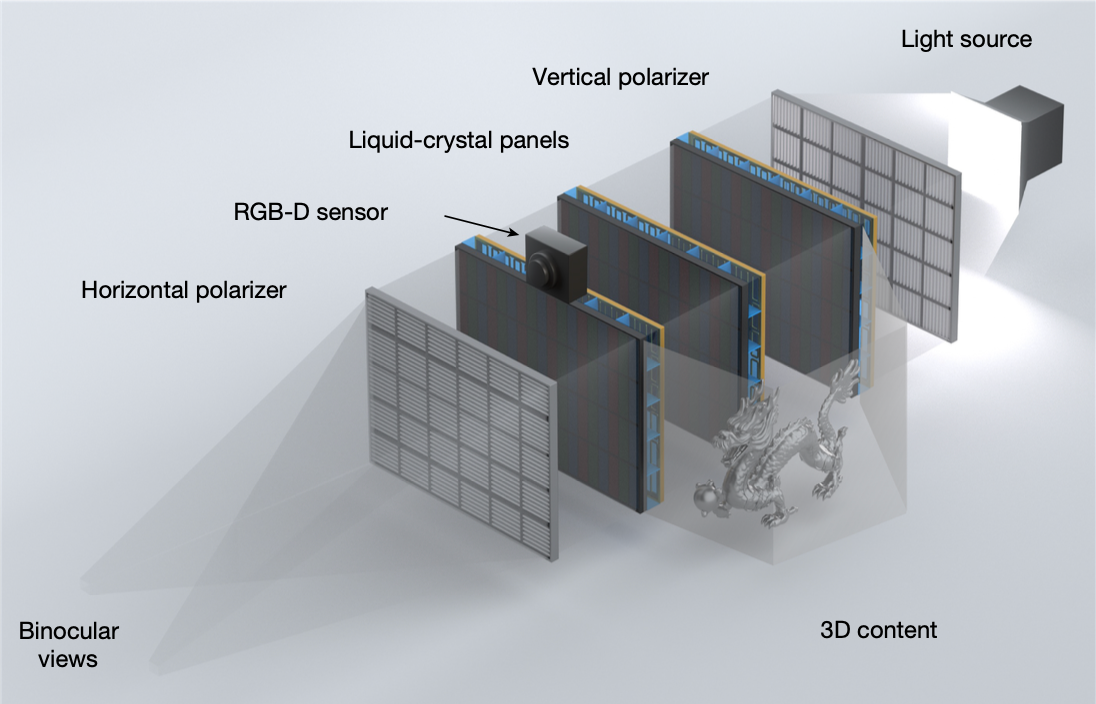 Light source

Vertical polarizer

Liquid-crystal panels

RGB-D sensor

Horizontal polarizer

Binocular views

3D content