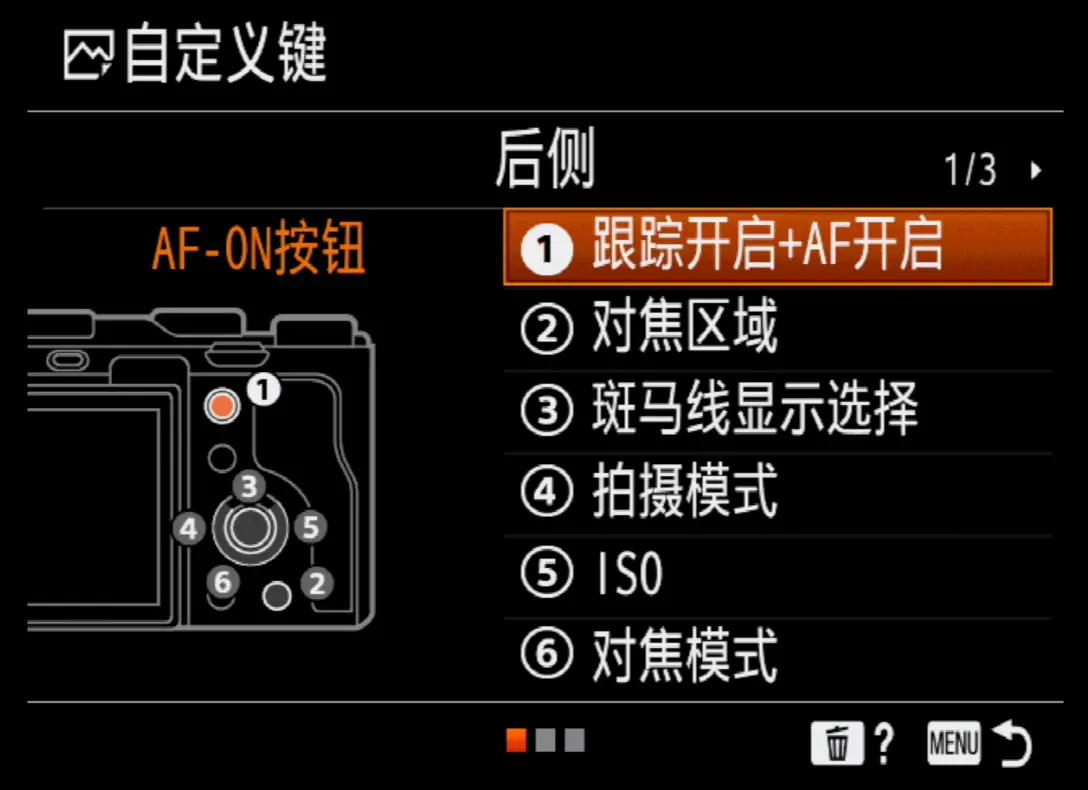 自定义键

后侧 1/3

AF-ON按钮

1 跟踪开启+AF开启
2 对焦区域
3 斑马线显示选择
4 拍摄模式
5 ISO
6 对焦模式

1
3
4
5
6
2

? MENU