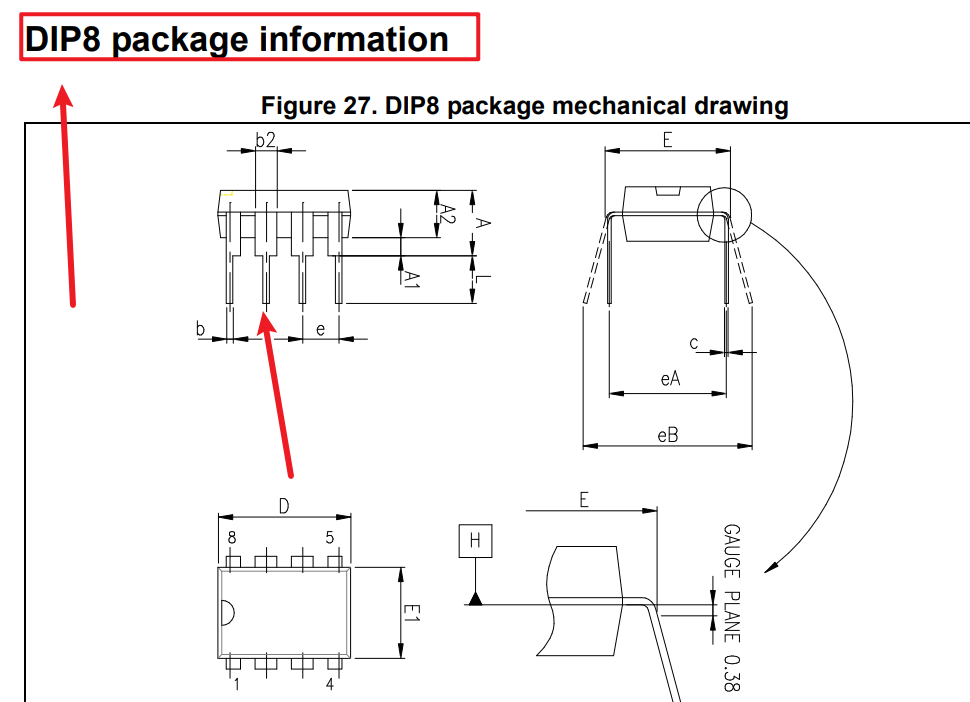 DIP8 package information

Figure 27. DIP8 package mechanical drawing

b2
A2
A
A1
L
b
e
E
c
eA
eB
D
8
5
E1
1
4
H
E
GAUGE PLANE 0.38