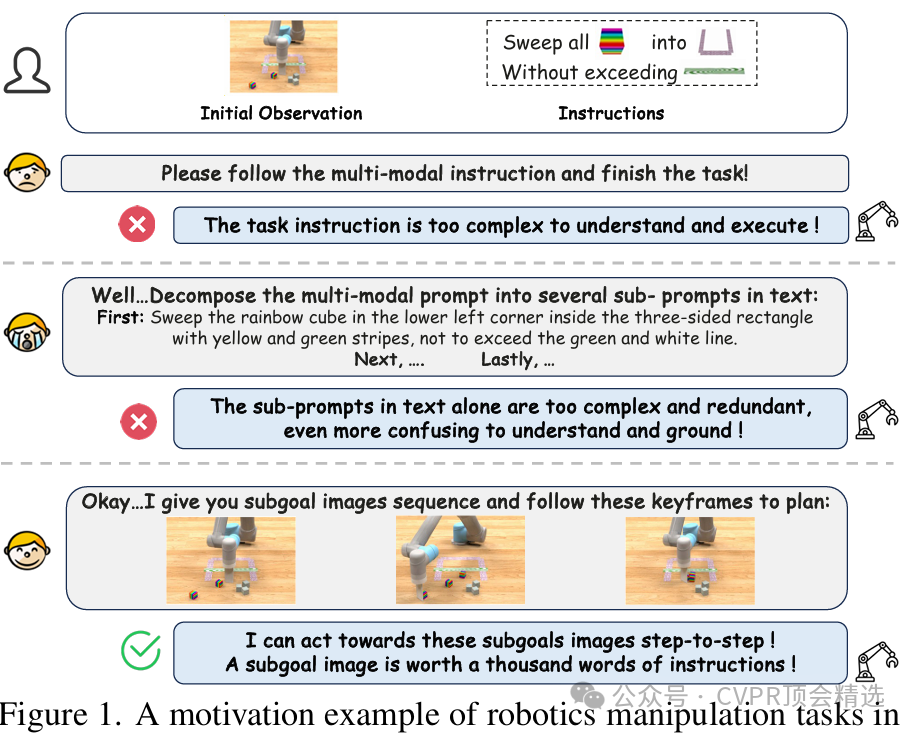 Sweep all into
Without exceeding

Initial Observation

Instructions

Please follow the multi-modal instruction and finish the task!

The task instruction is too complex to understand and execute !

Well…Decompose the multi-modal prompt into several sub- prompts in text:
First: Sweep the rainbow cube in the lower left corner inside the three-sided rectangle with yellow and green stripes, not to exceed the green and white line.
Next, …. Lastly, …

The sub-prompts in text alone are too complex and redundant, even more confusing to understand and ground !

Okay…I give you subgoal images sequence and follow these keyframes to plan:

I can act towards these subgoals images step-to-step !
A subgoal image is worth a thousand words of instructions !

公众号 · CVPR顶会精选

Figure 1. A motivation example of robotics manipulation tasks in