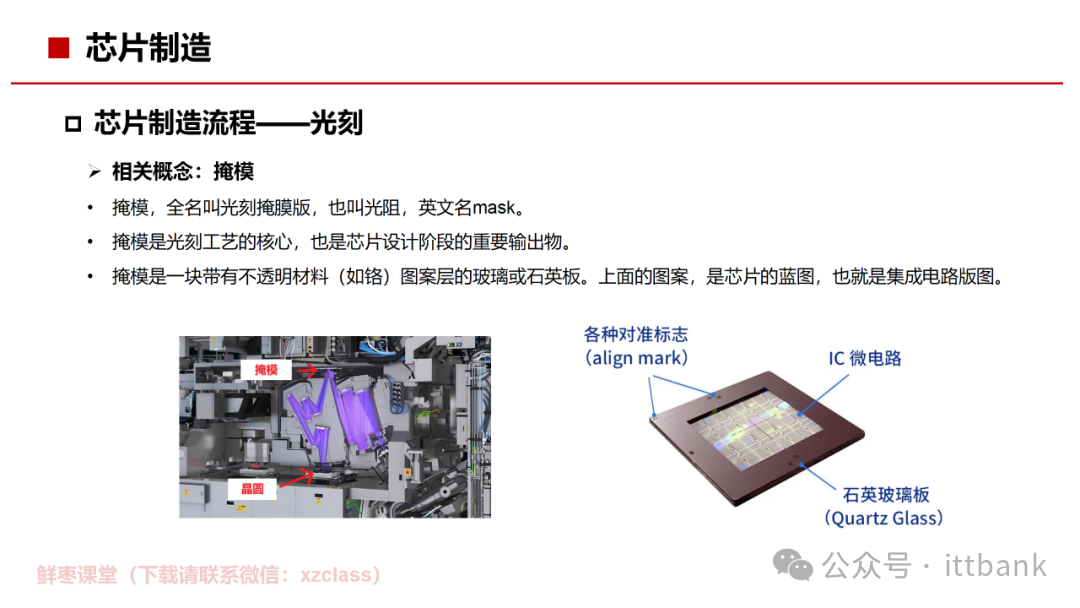 芯片制造

芯片制造流程——光刻

相关概念：掩模

• 掩模，全名叫光刻掩膜版，也叫光阻，英文名mask。

• 掩模是光刻工艺的核心，也是芯片设计阶段的重要输出物。

• 掩模是一块带有不透明材料（如铬）图案层的玻璃或石英板。上面的图案，是芯片的蓝图，也就是集成电路版图。

掩模

晶圆

各种对准标志
(align mark)

IC 微电路

石英玻璃板
(Quartz Glass)

鲜枣课堂（下载请联系微信：xzclass）

公众号 · ittbank