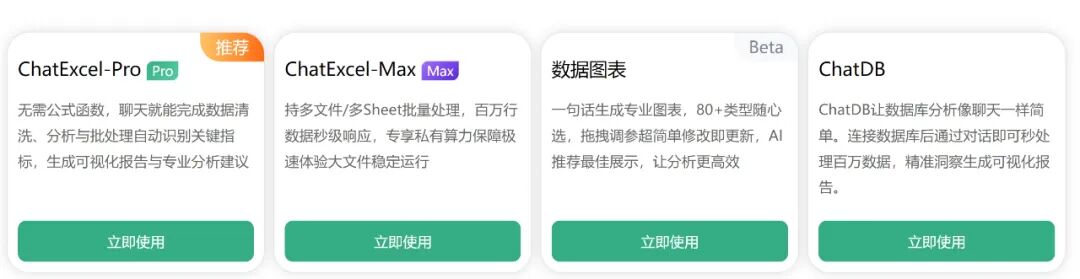 推荐

ChatExcel-Pro Pro

无需公式函数，聊天就能完成数据清洗、分析与批处理自动识别关键指标，生成可视化报告与专业分析建议

立即使用

ChatExcel-Max Max

持多文件/多Sheet批量处理，百万行数据秒级响应，专享私有算力保障极速体验大文件稳定运行

立即使用

Beta

数据图表

一句话生成专业图表，80+类型随心选，拖拽调参超简单修改即更新，AI推荐最佳展示，让分析更高效

立即使用

ChatDB

ChatDB让数据库分析像聊天一样简单。连接数据库后通过对话即可秒处理百万数据，精准洞察生成可视化报告。

立即使用