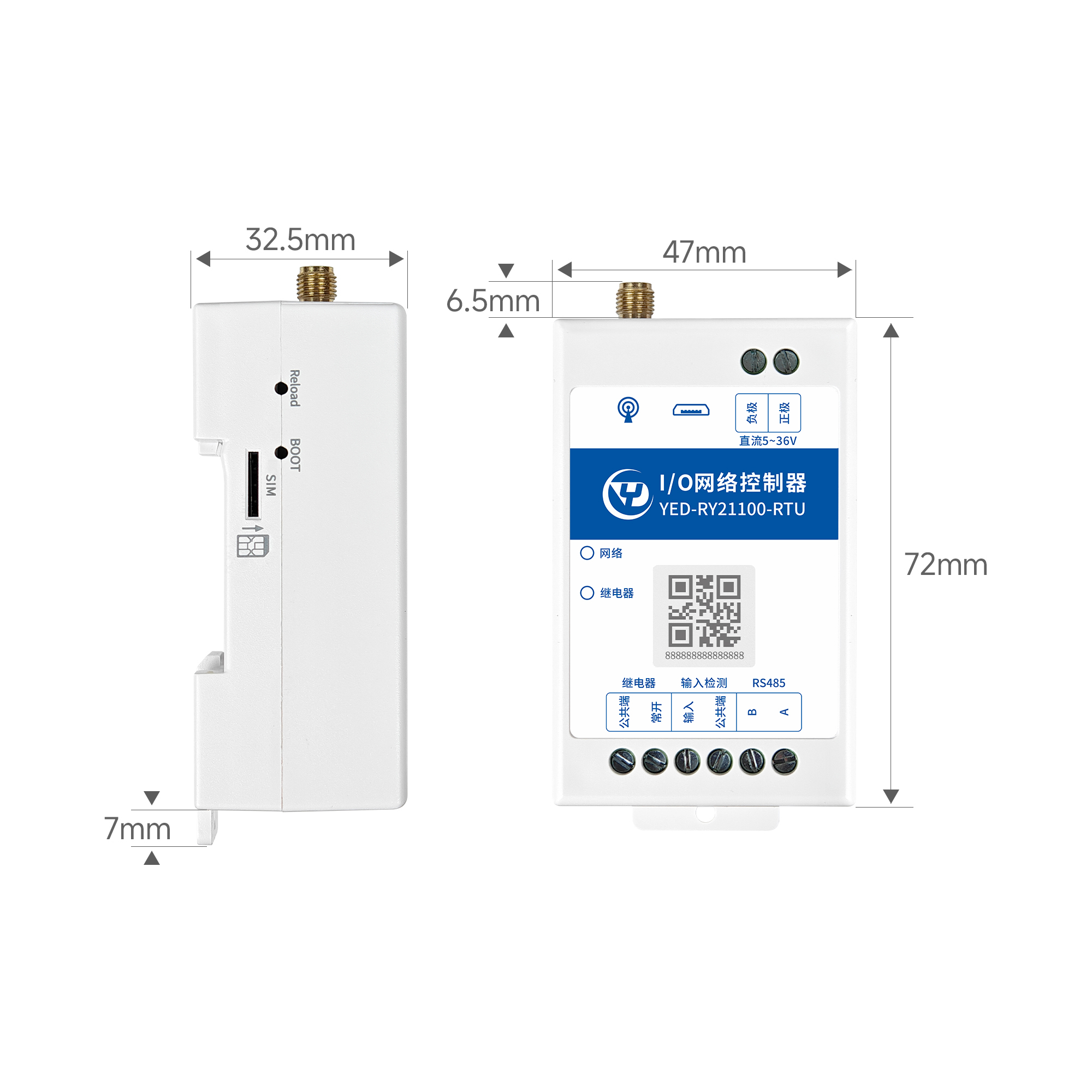 32.5mm

Reload

BOOT

SIM

7mm

47mm

6.5mm

负极 正极

直流5~36V

I/O网络控制器

YED-RY21100-RTU

网络

继电器

888888888888888

继电器 输入检测 RS485

公共端 常开 输入 公共端 B A

72mm