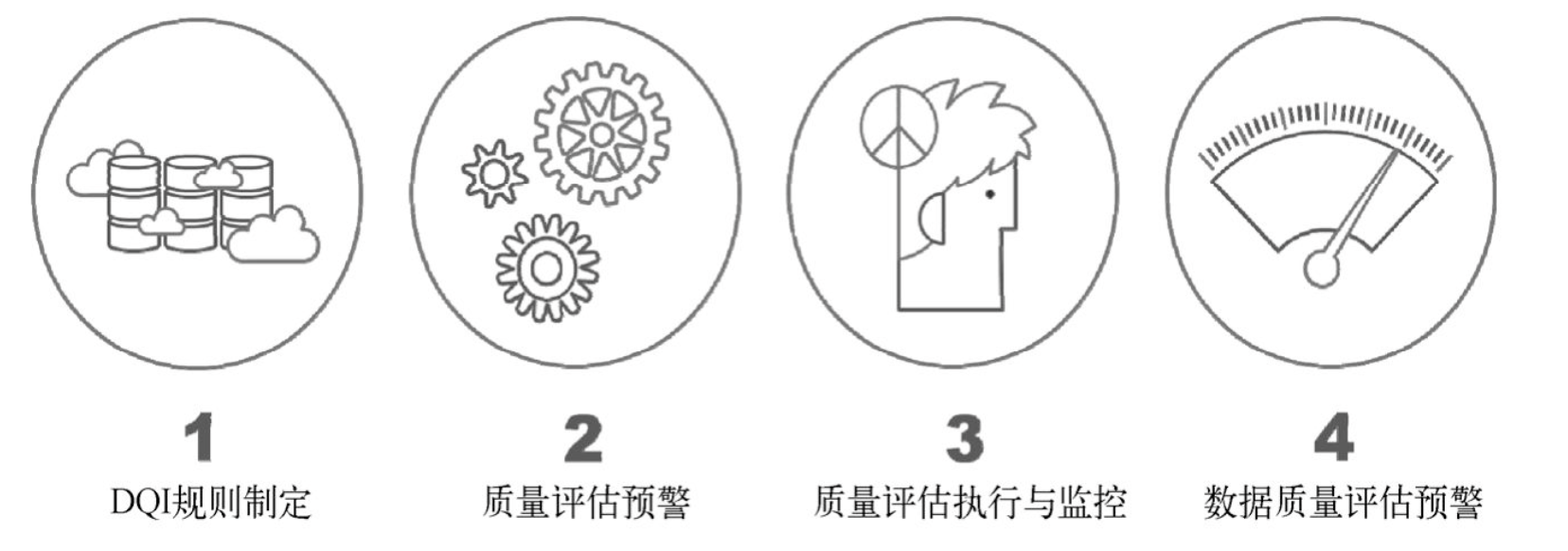 1
DQI规则制定

2
质量评估预警

3
质量评估执行与监控

4
数据质量评估预警