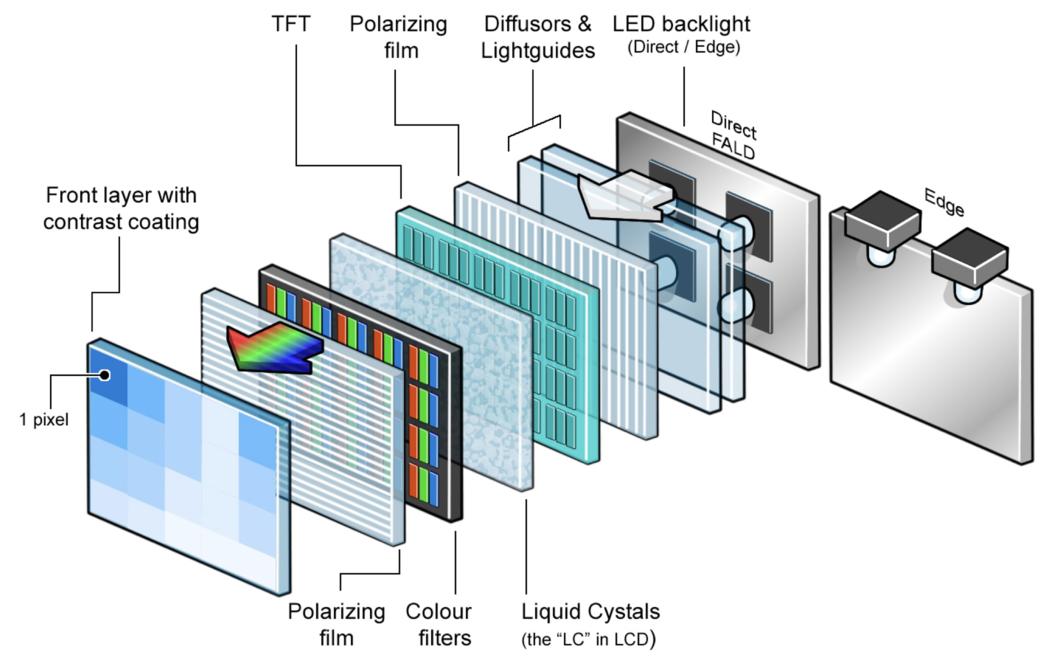 TFT

Polarizing film

Diffusors & Lightguides

LED backlight
(Direct / Edge)

Direct
FALD

Edge

Front layer with contrast coating

1 pixel

Polarizing film

Colour filters

Liquid Cystals
(the "LC" in LCD)