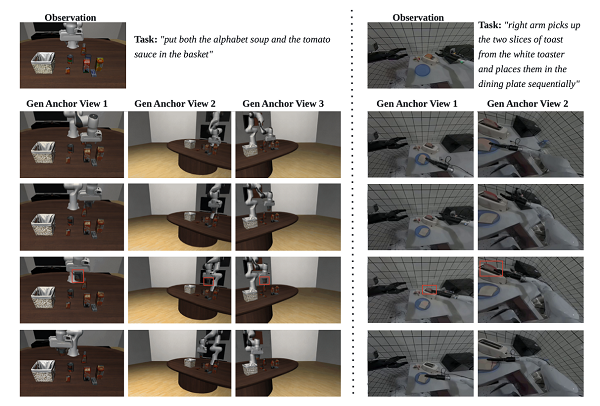 Observation

Task: "put both the alphabet soup and the tomato sauce in the basket"

Gen Anchor View 1

Gen Anchor View 2

Gen Anchor View 3

Observation

Task: "right arm picks up the two slices of toast from the white toaster and places them in the dining plate sequentially"

Gen Anchor View 1

Gen Anchor View 2