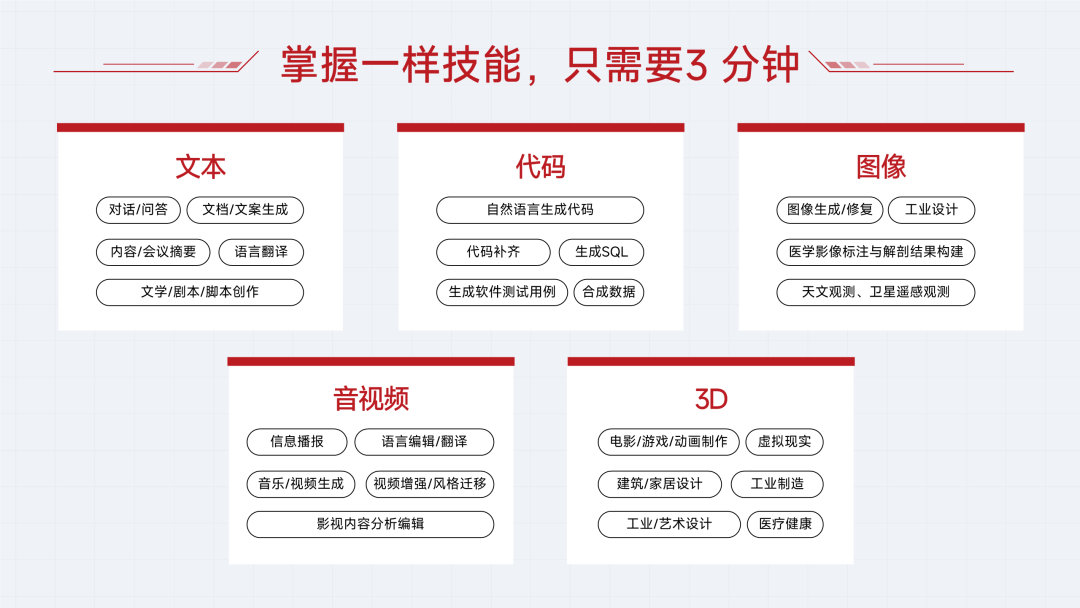 掌握一样技能，只需要3分钟

文本

对话/问答 文档/文案生成

内容/会议摘要 语言翻译

文学/剧本/脚本创作

代码

自然语言生成代码

代码补齐 生成SQL

生成软件测试用例 合成数据

图像

图像生成/修复 工业设计

医学影像标注与解剖结果构建

天文观测、卫星遥感观测

音视频

信息播报 语言编辑/翻译

音乐/视频生成 视频增强/风格迁移

影视内容分析编辑

3D

电影/游戏/动画制作 虚拟现实

建筑/家居设计 工业制造

工业/艺术设计 医疗健康